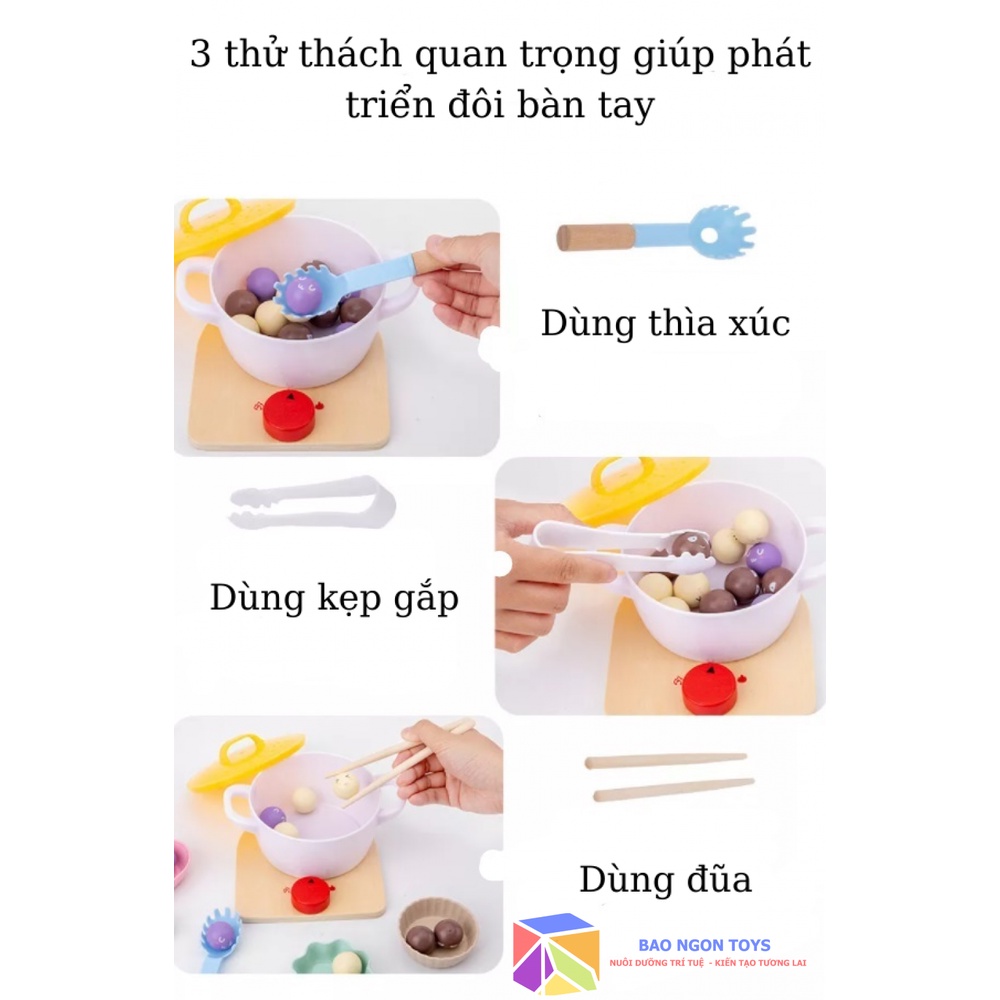 3 thử thách quan trọng giúp phát triển đôi bàn tay

Dùng thìa xúc

Dùng kẹp gắp

Dùng đũa

BAO NGON TOYS
NUÔI DƯỠNG TRÍ TUỆ - KIẾN TẠO TƯƠNG LAI