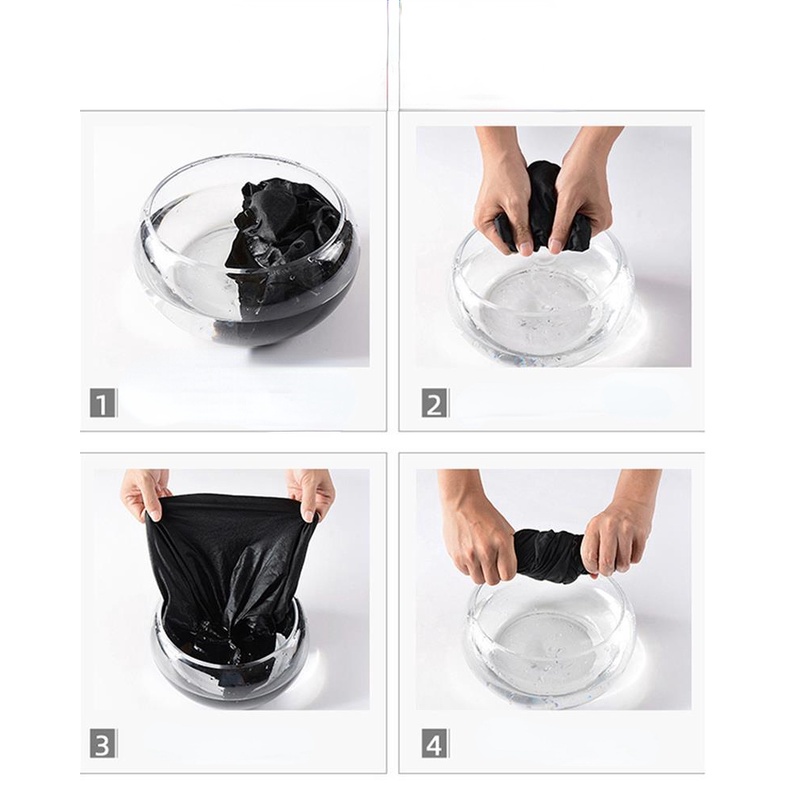 1

2

3

4