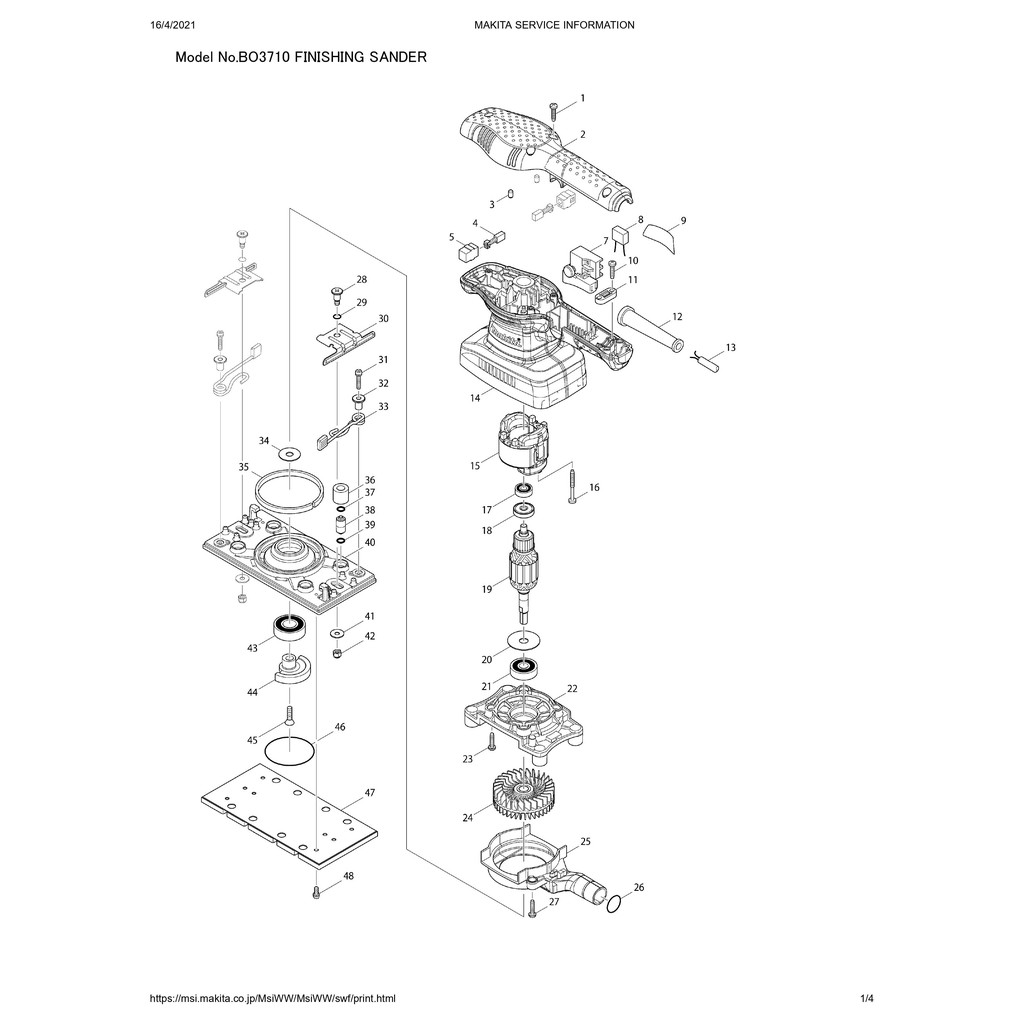 16/4/2021

MAKITA SERVICE INFORMATION

Model No.BO3710 FINISHING SANDER

1
2
3
4
5
7
8
9
10
11
12
13
14
15
16
17
18
19
20
21
22
23
24
25
26
27
28
29
30
31
32
33
34
35
36
37
38
39
40
41
42
43
44
45
46
47
48

https://msi.makita.co.jp/MsiWW/MsiWW/swf/print.html

1/4