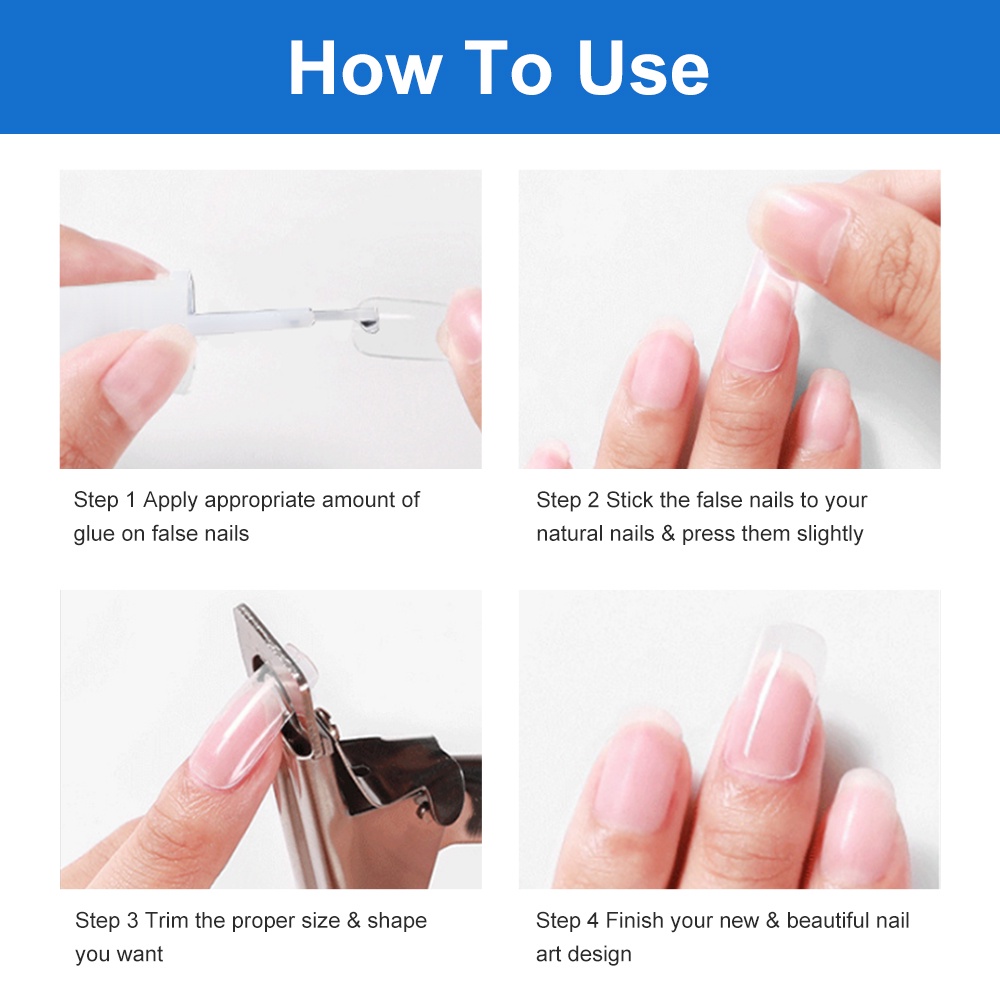 How To Use

Step 1 Apply appropriate amount of glue on false nails

Step 2 Stick the false nails to your natural nails & press them slightly

Step 3 Trim the proper size & shape you want

Step 4 Finish your new & beautiful nail art design