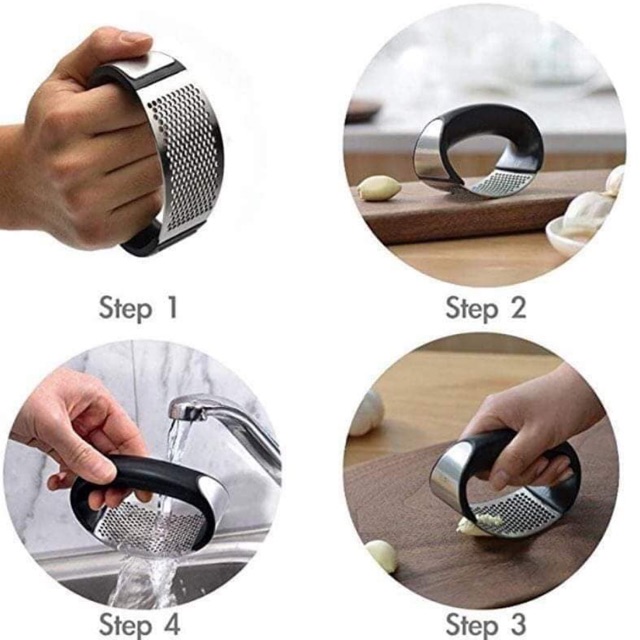 Step 1

Step 2

Step 4

Step 3