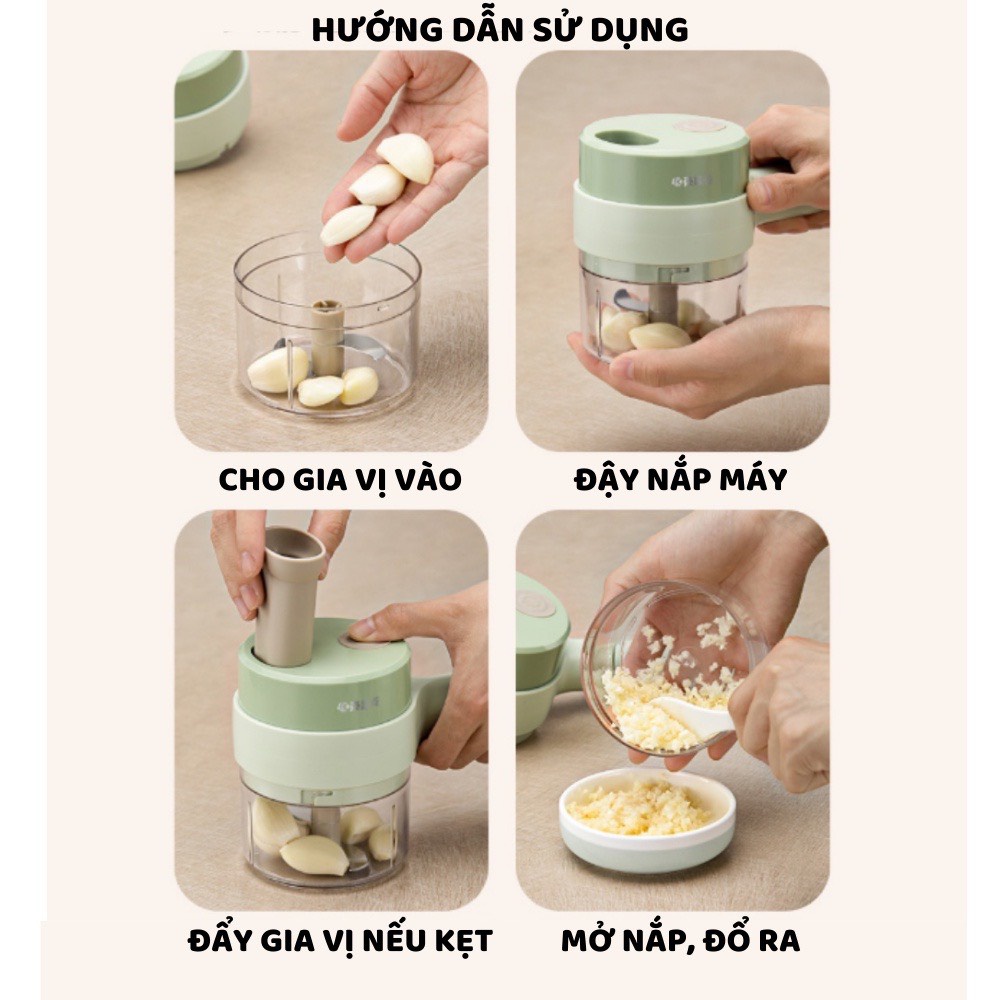 HƯỚNG DẪN SỬ DỤNG

CHO GIA VỊ VÀO

ĐẬY NẮP MÁY

ĐẨY GIA VỊ NẾU KẸT

MỞ NẮP, ĐỔ RA