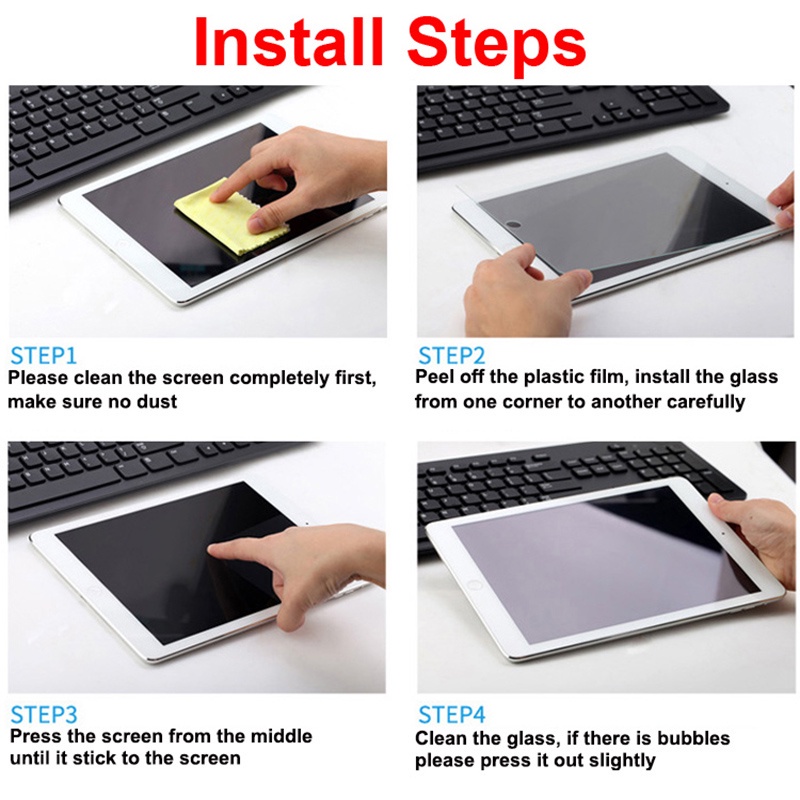 Install Steps

STEP1
Please clean the screen completely first, make sure no dust

STEP2
Peel off the plastic film, install the glass from one corner to another carefully

STEP3
Press the screen from the middle until it stick to the screen

STEP4
Clean the glass, if there is bubbles please press it out slightly