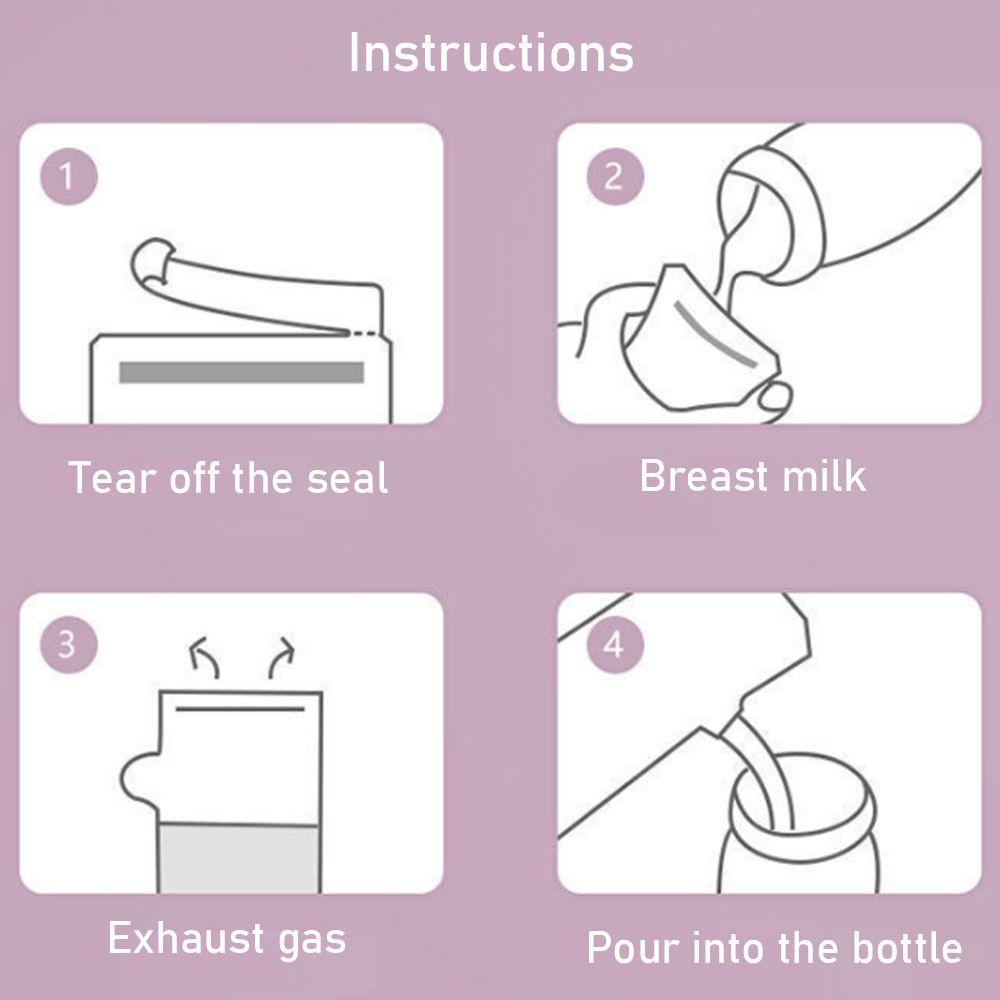 Instructions

1

Tear off the seal

2

Breast milk

3

Exhaust gas

4

Pour into the bottle