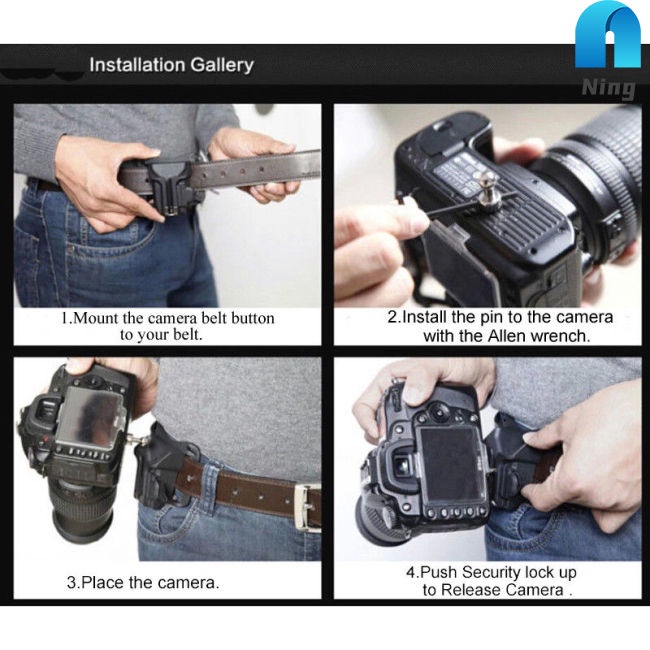 Installation Gallery

Ning

1.Mount the camera belt button to your belt.

2.Install the pin to the camera with the Allen wrench.

3.Place the camera.

4.Push Security lock up to Release Camera .