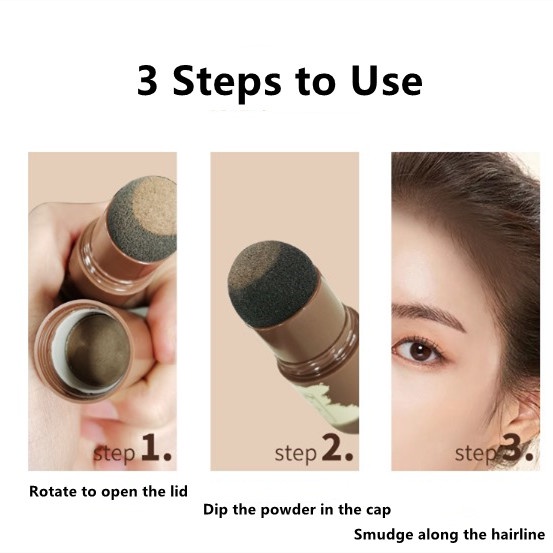 3 Steps to Use

step 1.

step 2.

step 3.

Rotate to open the lid

Dip the powder in the cap

Smudge along the hairline