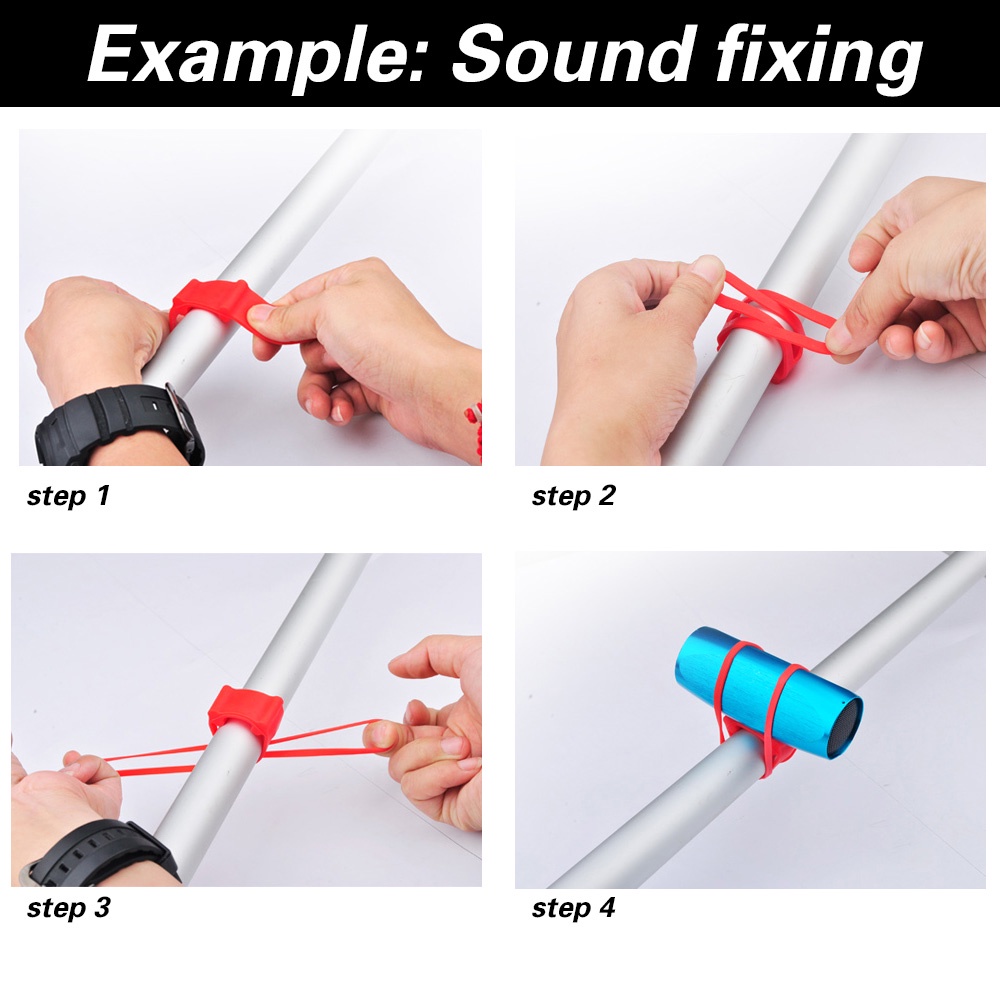 Example: Sound fixing

step 1

step 2

step 3

step 4