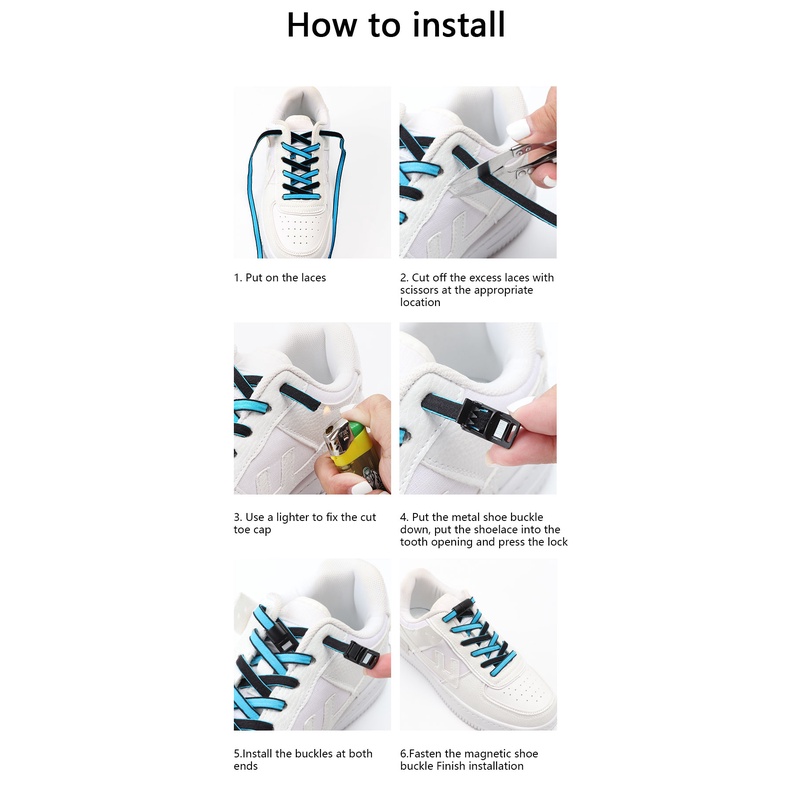 How to install

1. Put on the laces

2. Cut off the excess laces with scissors at the appropriate location

3. Use a lighter to fix the cut toe cap

4. Put the metal shoe buckle down, put the shoelace into the tooth opening and press the lock

5.Install the buckles at both ends

6.Fasten the magnetic shoe buckle Finish installation