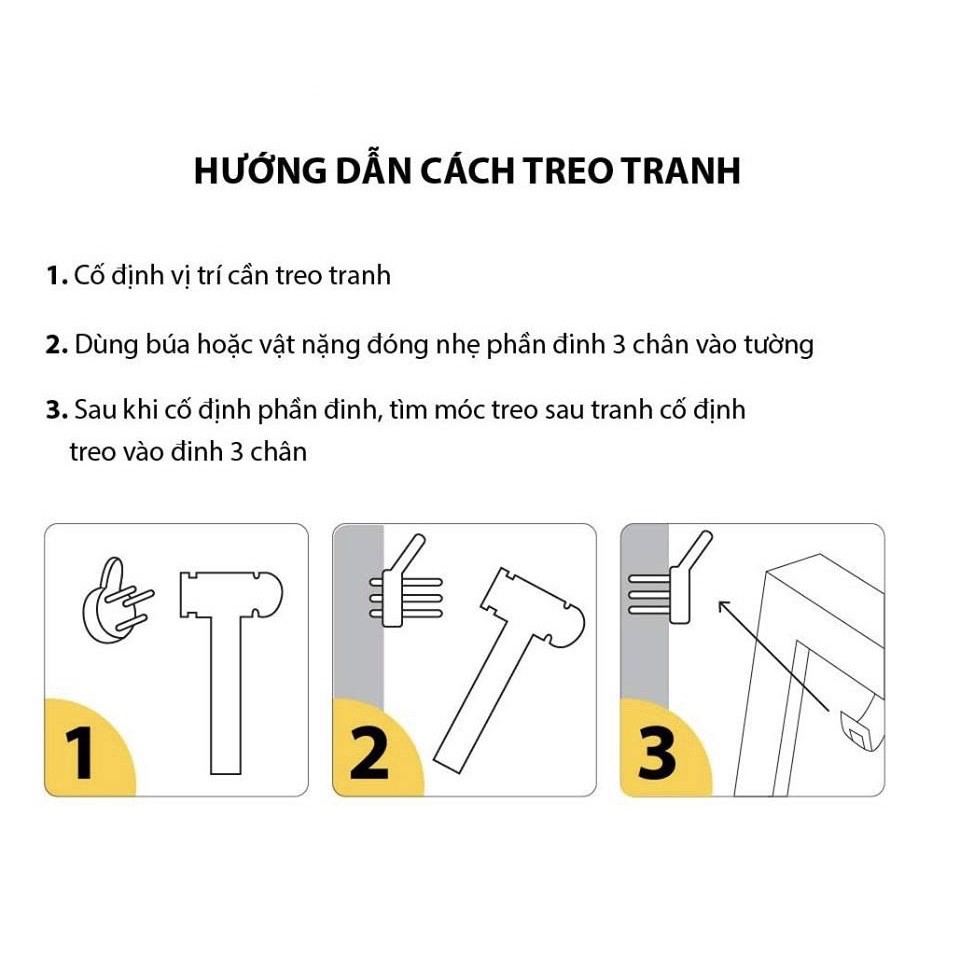 HƯỚNG DẪN CÁCH TREO TRANH

1. Cố định vị trí cần treo tranh

2. Dùng búa hoặc vật nặng đóng nhẹ phần đinh 3 chân vào tường

3. Sau khi cố định phần đinh, tìm móc treo sau tranh cố định treo vào đinh 3 chân

1

2

3