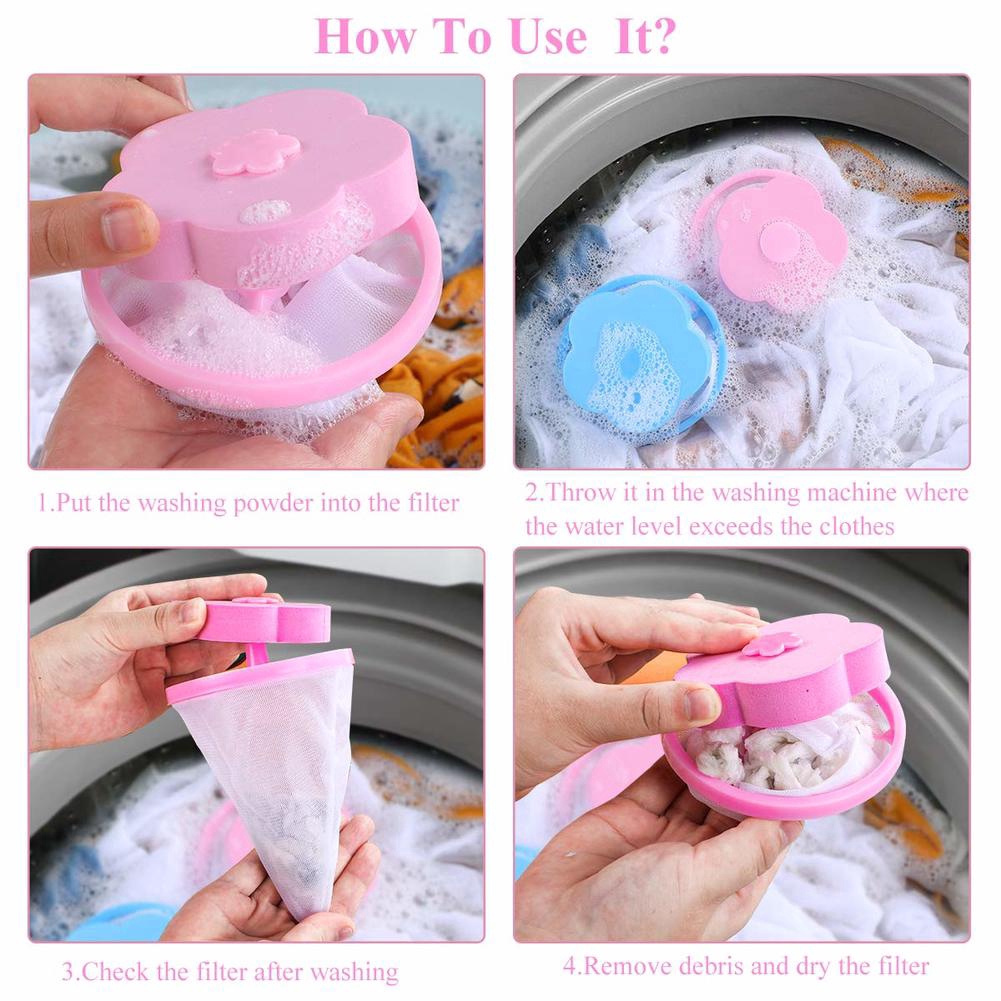 How To Use It?

1.Put the washing powder into the filter

2.Throw it in the washing machine where the water level exceeds the clothes

3.Check the filter after washing

4.Remove debris and dry the filter