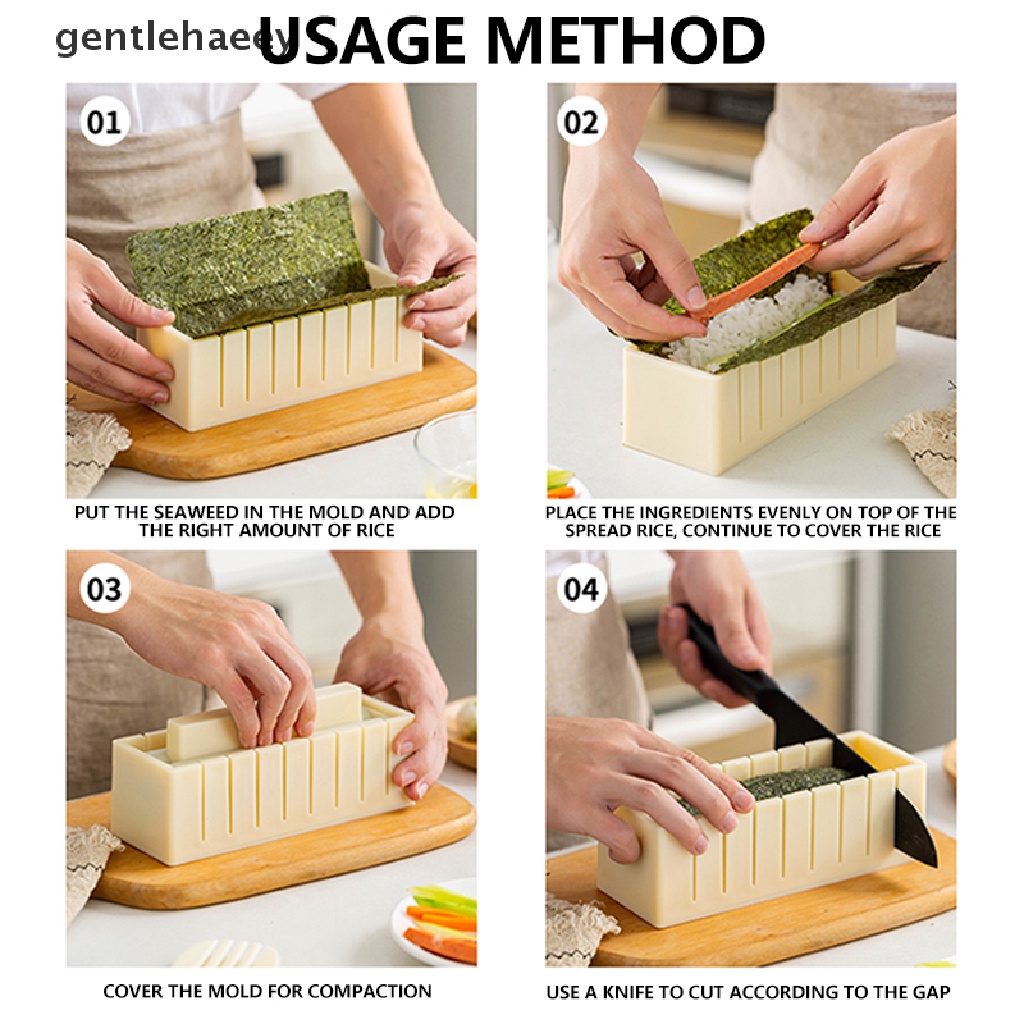 gentlehaeey

USAGE METHOD

01

PUT THE SEAWEED IN THE MOLD AND ADD THE RIGHT AMOUNT OF RICE

02

PLACE THE INGREDIENTS EVENLY ON TOP OF THE SPREAD RICE, CONTINUE TO COVER THE RICE

03

COVER THE MOLD FOR COMPACTION

04

USE A KNIFE TO CUT ACCORDING TO THE GAP