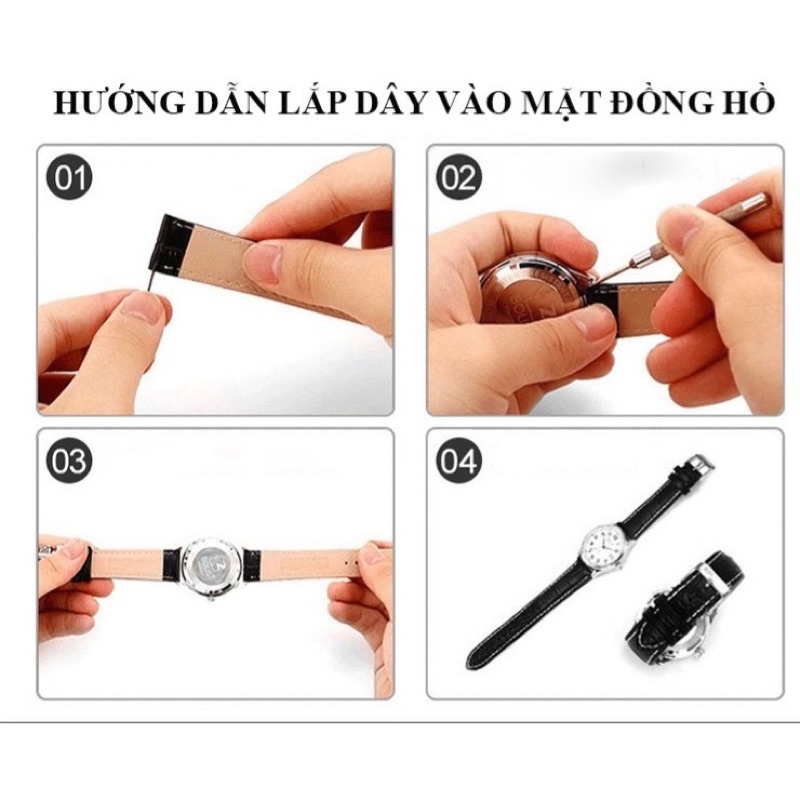 HƯỚNG DẪN LẮP DÂY VÀO MẶT ĐỒNG HỒ

01

02

03

04