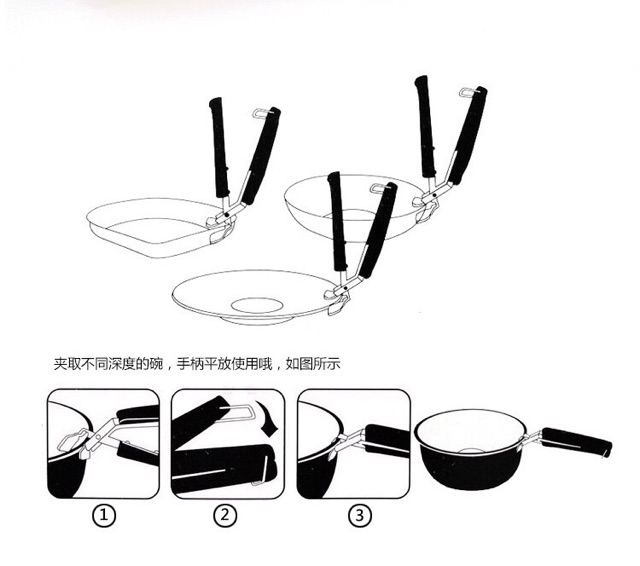 夹取不同深度的碗，手柄平放使用哦，如图所示

①

②

③