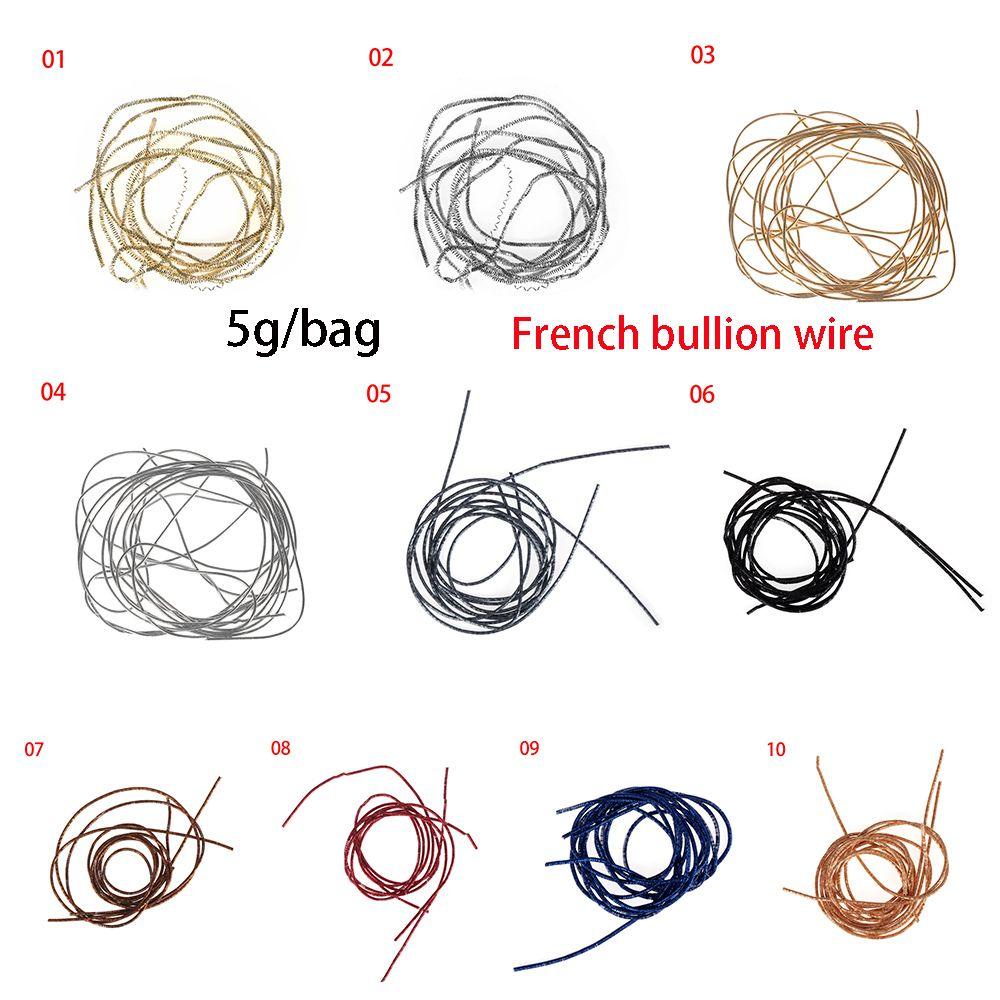 01
02
03
5g/bag
French bullion wire
04
05
06
07
08
09
10