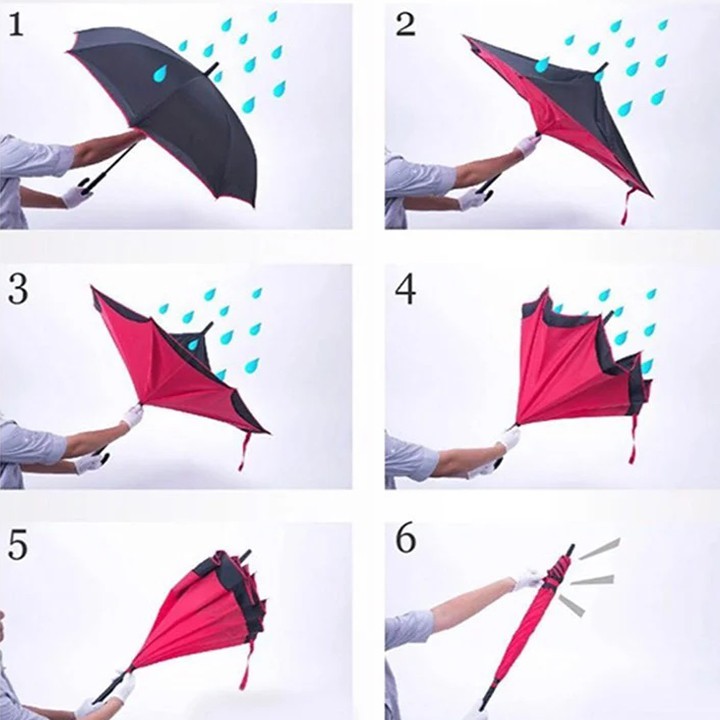 1

2

3

4

5

6