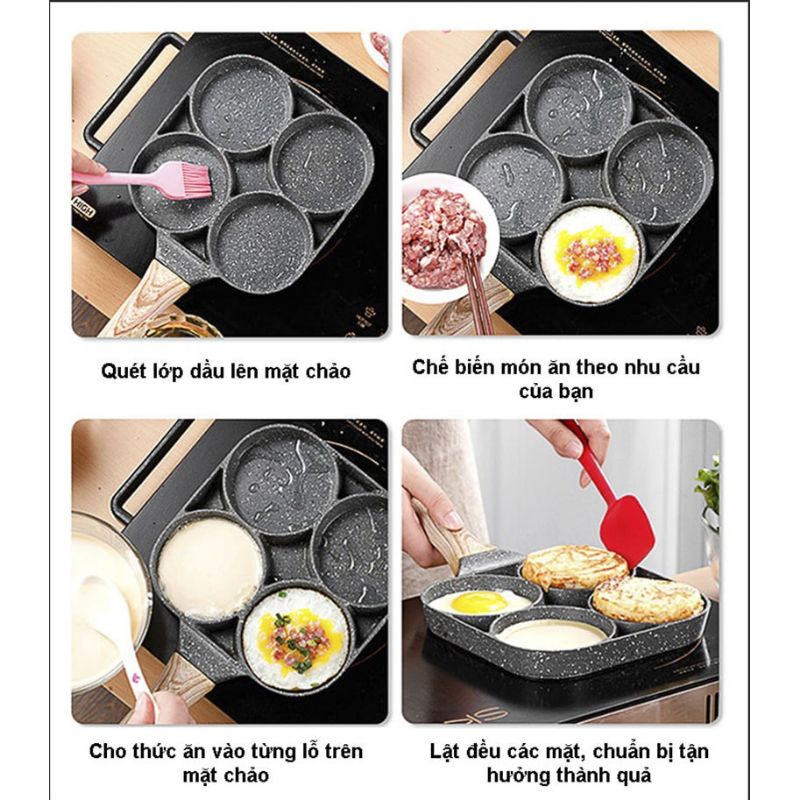 HIGH

Quét lớp dầu lên mặt chảo

Chế biến món ăn theo nhu cầu của bạn

Cho thức ăn vào từng lỗ trên mặt chảo

Lật đều các mặt, chuẩn bị tận hưởng thành quả