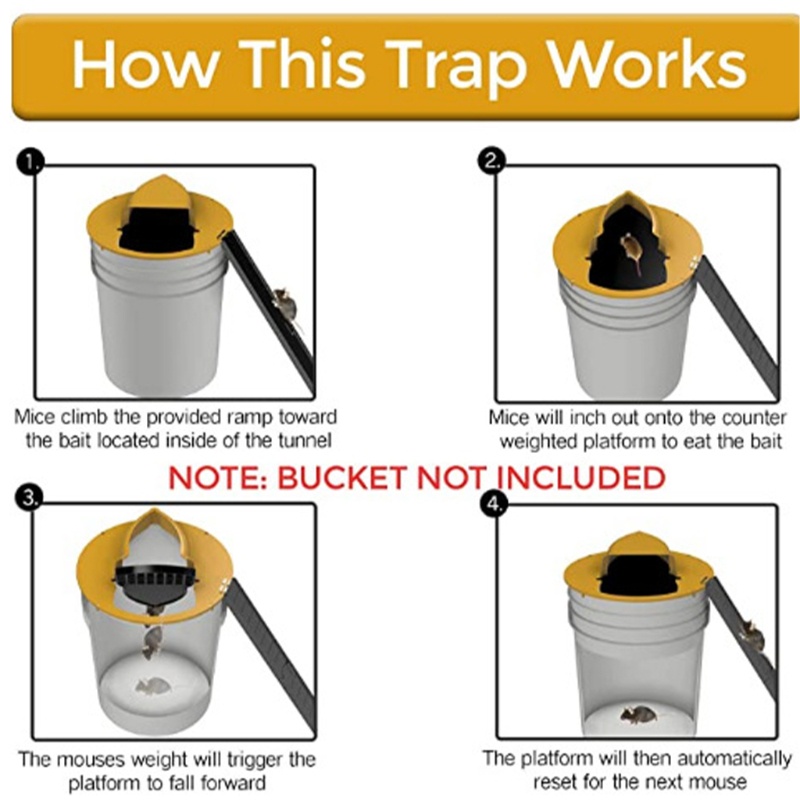 How This Trap Works

1.

Mice climb the provided ramp toward the bait located inside of the tunnel

2.

Mice will inch out onto the counter weighted platform to eat the bait

NOTE: BUCKET NOT INCLUDED

3.

The mouses weight will trigger the platform to fall forward

4.

The platform will then automatically reset for the next mouse