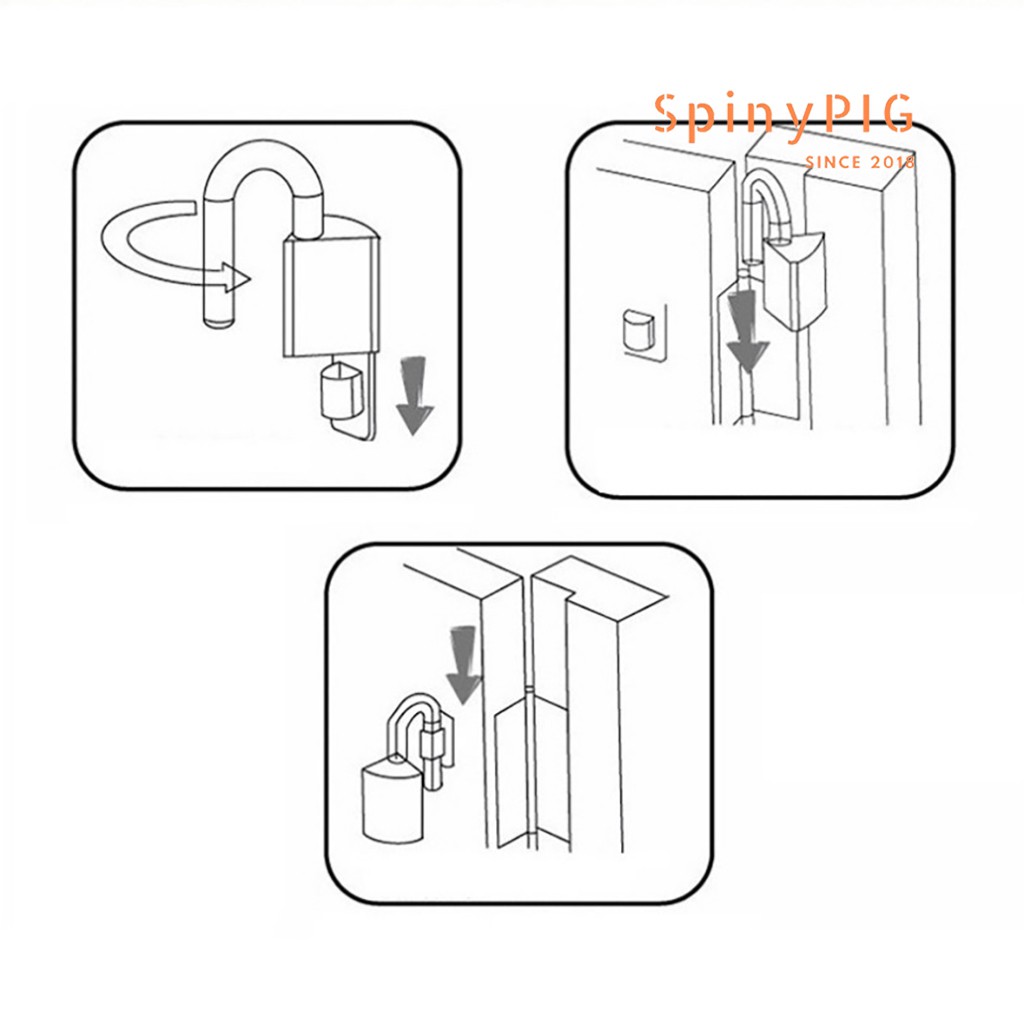 SpinyPIG
SINCE 2018