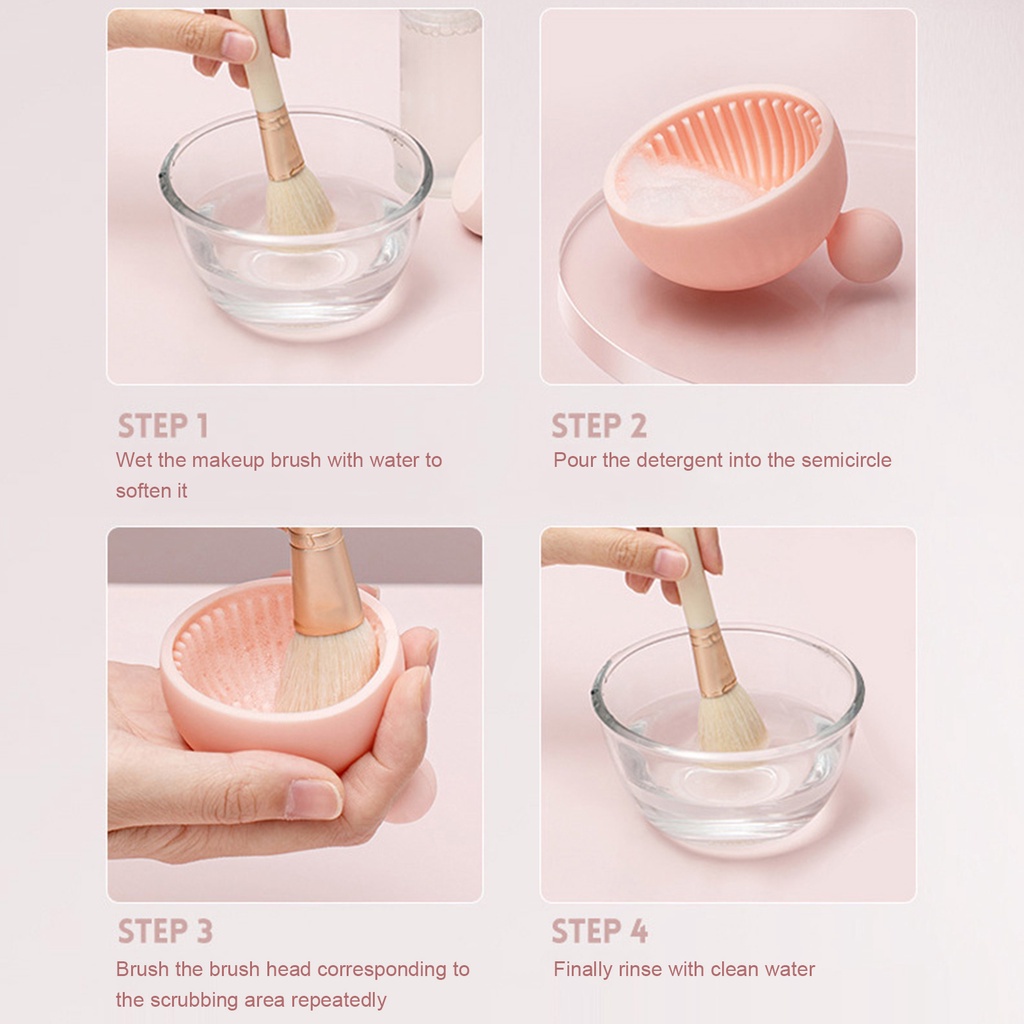 STEP 1
Wet the makeup brush with water to soften it

STEP 2
Pour the detergent into the semicircle

STEP 3
Brush the brush head corresponding to the scrubbing area repeatedly

STEP 4
Finally rinse with clean water