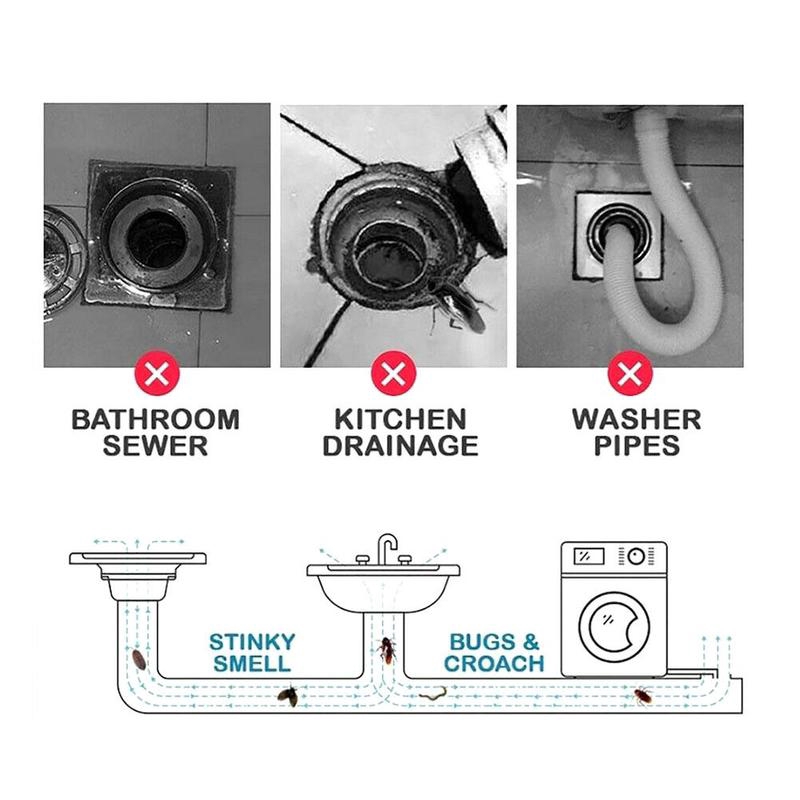 BATHROOM SEWER

KITCHEN DRAINAGE

WASHER PIPES

STINKY SMELL

BUGS & CROACH