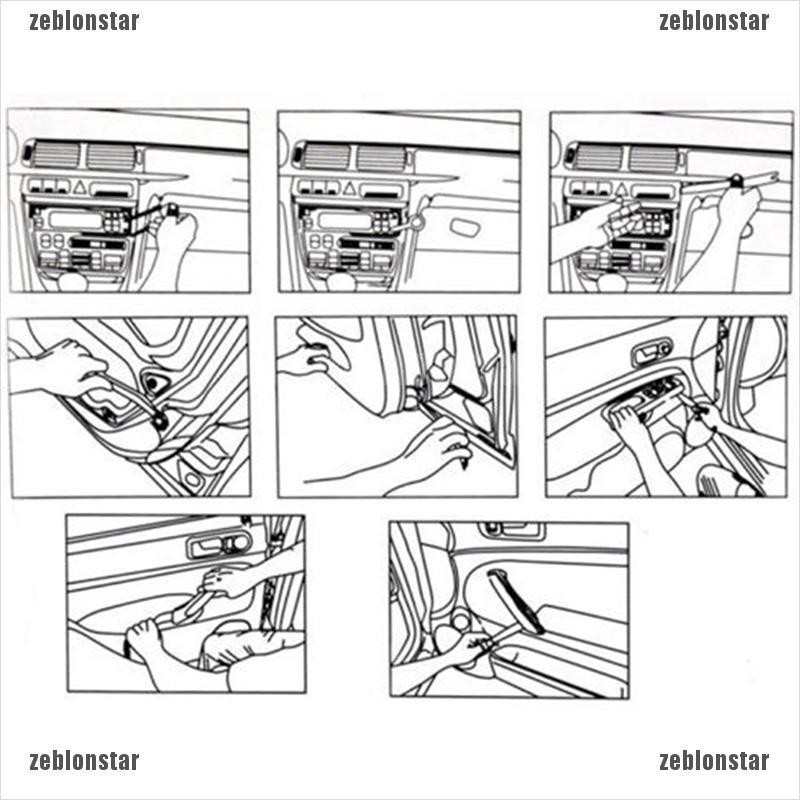 zeblonstar zeblonstar

zeblonstar zeblonstar