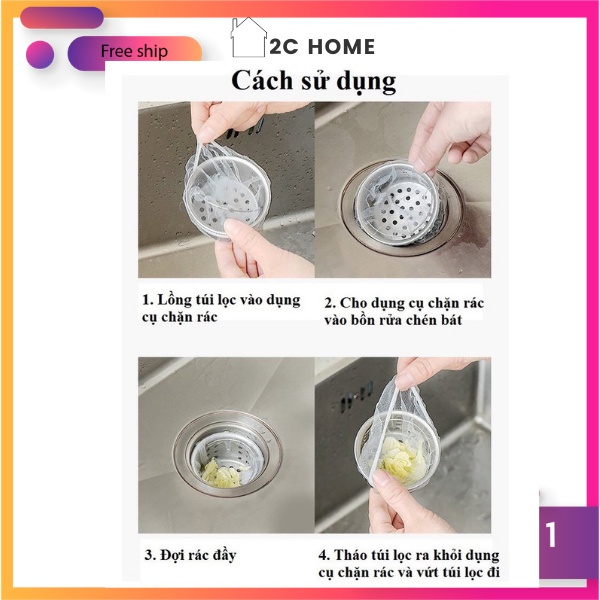 Free ship

2C HOME

Cách sử dụng

1. Lồng túi lọc vào dụng cụ chặn rác

2. Cho dụng cụ chặn rác vào bồn rửa chén bát

3. Đợi rác đầy

4. Tháo túi lọc ra khỏi dụng cụ chặn rác và vứt túi lọc đi

1