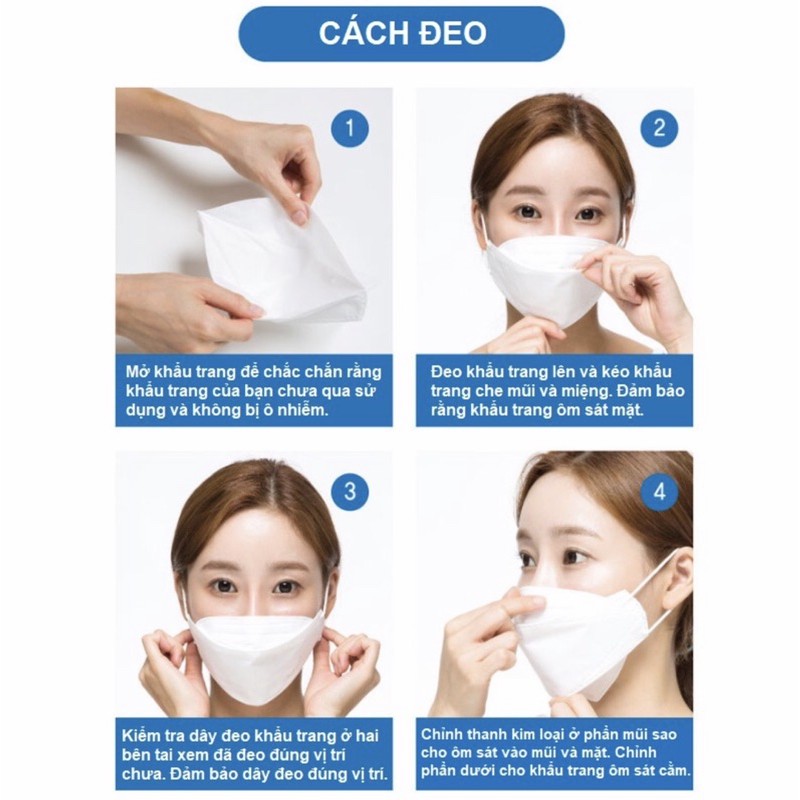 CÁCH ĐEO

1

Mở khẩu trang để chắc chắn rằng khẩu trang của bạn chưa qua sử dụng và không bị ô nhiễm.

2

Đeo khẩu trang lên và kéo khẩu trang che mũi và miệng. Đảm bảo rằng khẩu trang ôm sát mặt.

3

Kiểm tra dây đeo khẩu trang ở hai bên tai xem đã đeo đúng vị trí chưa. Đảm bảo dây đeo đúng vị trí.

4

Chỉnh thanh kim loại ở phần mũi sao cho ôm sát vào mũi và mặt. Chỉnh phần dưới cho khẩu trang ôm sát cằm.