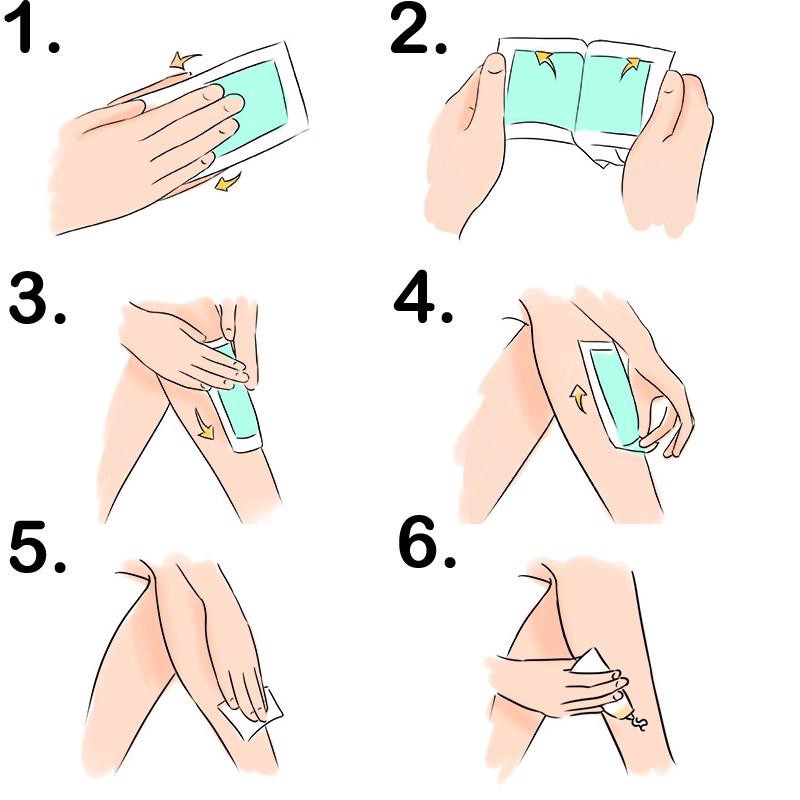 1.

2.

3.

4.

5.

6.