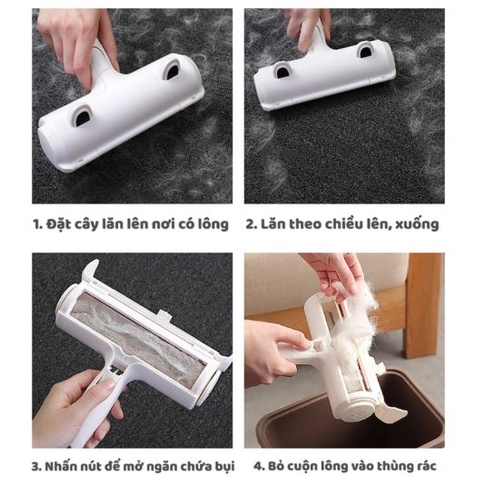 1. Đặt cây lăn lên nơi có lông

2. Lăn theo chiều lên, xuống

3. Nhấn nút để mở ngăn chứa bụi

4. Bỏ cuộn lông vào thùng rác