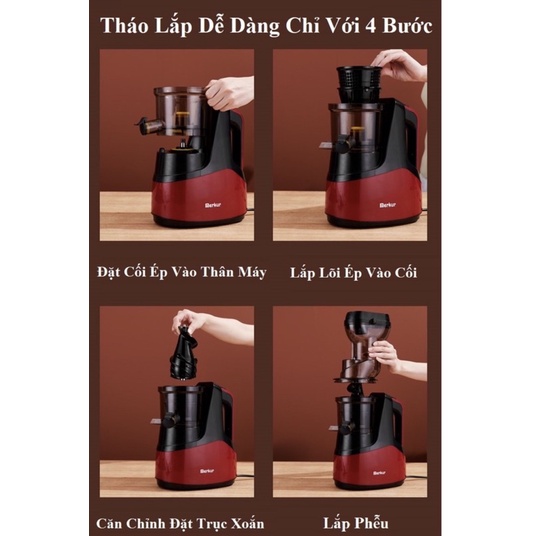 Tháo Lắp Dễ Dàng Chỉ Với 4 Bước

Berkur

Berkur

Đặt Cối Ép Vào Thân Máy

Lắp Lõi Ép Vào Cối

Berkur

Berkur

Căn Chỉnh Đặt Trục Xoắn

Lắp Phễu