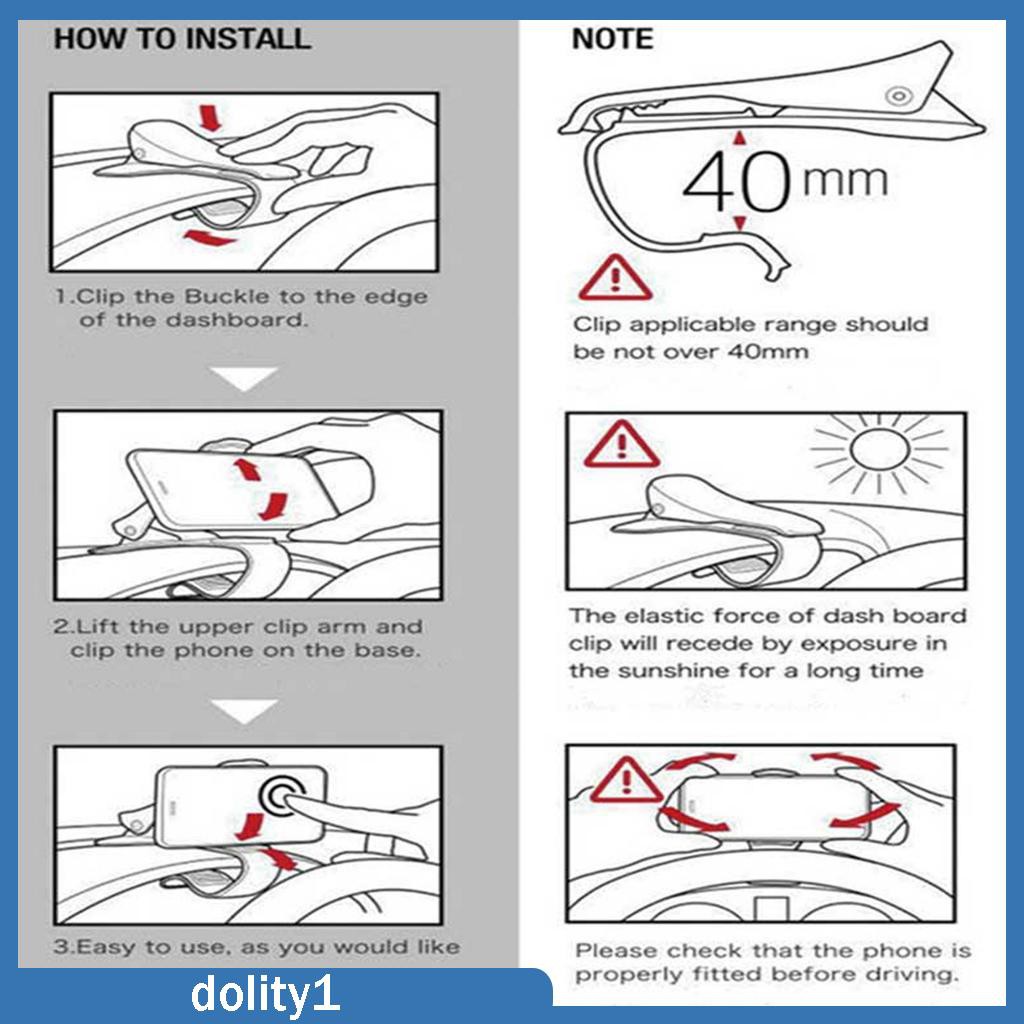 HOW TO INSTALL

1.Clip the Buckle to the edge of the dashboard.

2.Lift the upper clip arm and clip the phone on the base.

3.Easy to use, as you would like

NOTE

40mm

Clip applicable range should be not over 40mm

The elastic force of dash board clip will recede by exposure in the sunshine for a long time

Please check that the phone is properly fitted before driving.

dolity1