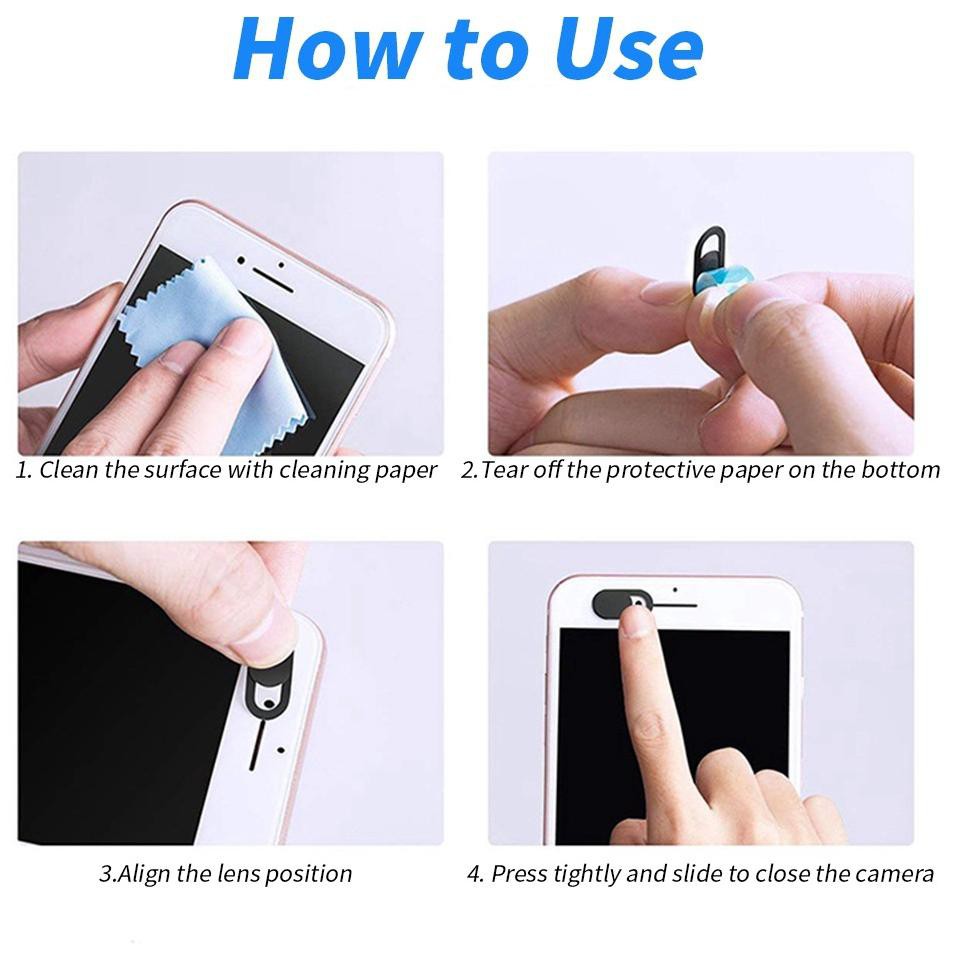 How to Use

1. Clean the surface with cleaning paper

2.Tear off the protective paper on the bottom

3.Align the lens position

4. Press tightly and slide to close the camera