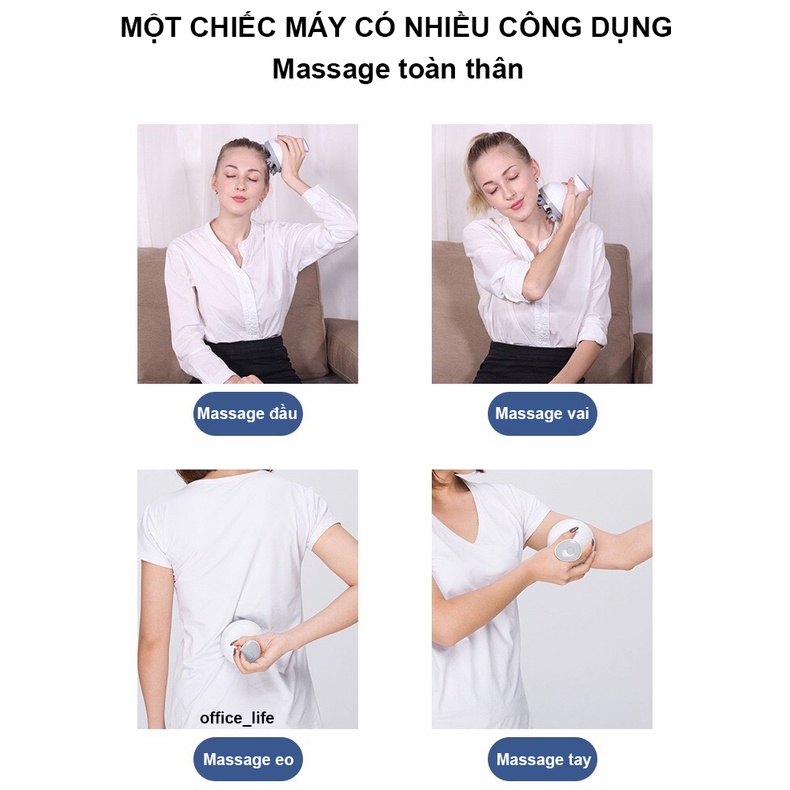 MỘT CHIẾC MÁY CÓ NHIỀU CÔNG DỤNG
Massage toàn thân

Massage đầu

Massage vai

office_life

Massage eo

Massage tay