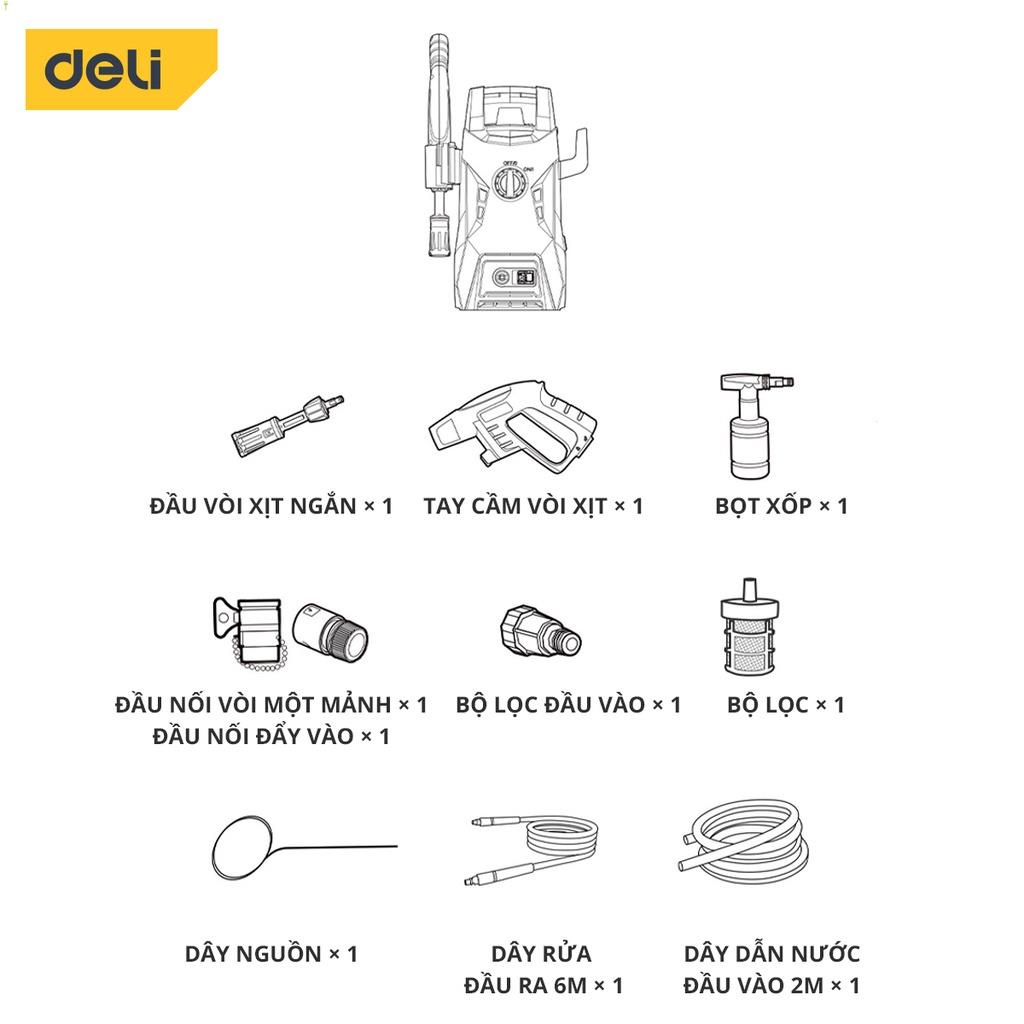 deli

OFF/0 ON/I

ĐẦU VÒI XỊT NGẮN × 1

TAY CẦM VÒI XỊT × 1

BỌT XỐP × 1

ĐẦU NỐI VÒI MỘT MẢNH × 1
ĐẦU NỐI ĐẨY VÀO × 1

BỘ LỌC ĐẦU VÀO × 1

BỘ LỌC × 1

DÂY NGUỒN × 1

DÂY RỬA
ĐẦU RA 6M × 1

DÂY DẪN NƯỚC
ĐẦU VÀO 2M × 1