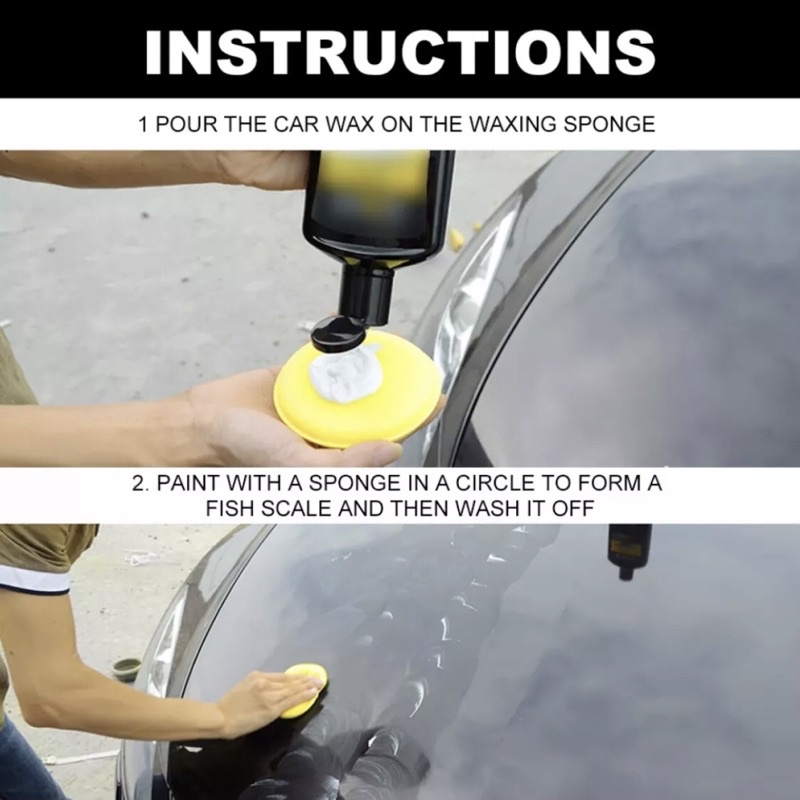 INSTRUCTIONS

1 POUR THE CAR WAX ON THE WAXING SPONGE

2. PAINT WITH A SPONGE IN A CIRCLE TO FORM A FISH SCALE AND THEN WASH IT OFF