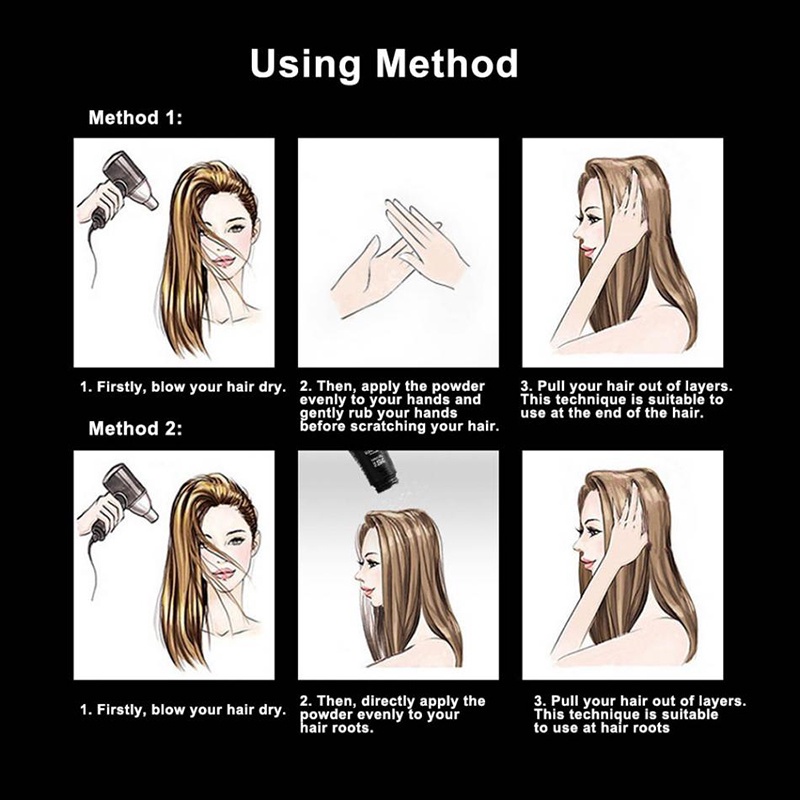 Using Method

Method 1:

1. Firstly, blow your hair dry.

2. Then, apply the powder evenly to your hands and gently rub your hands before scratching your hair.

3. Pull your hair out of layers. This technique is suitable to use at the end of the hair.

Method 2:

1. Firstly, blow your hair dry.

2. Then, directly apply the powder evenly to your hair roots.

3. Pull your hair out of layers. This technique is suitable to use at hair roots