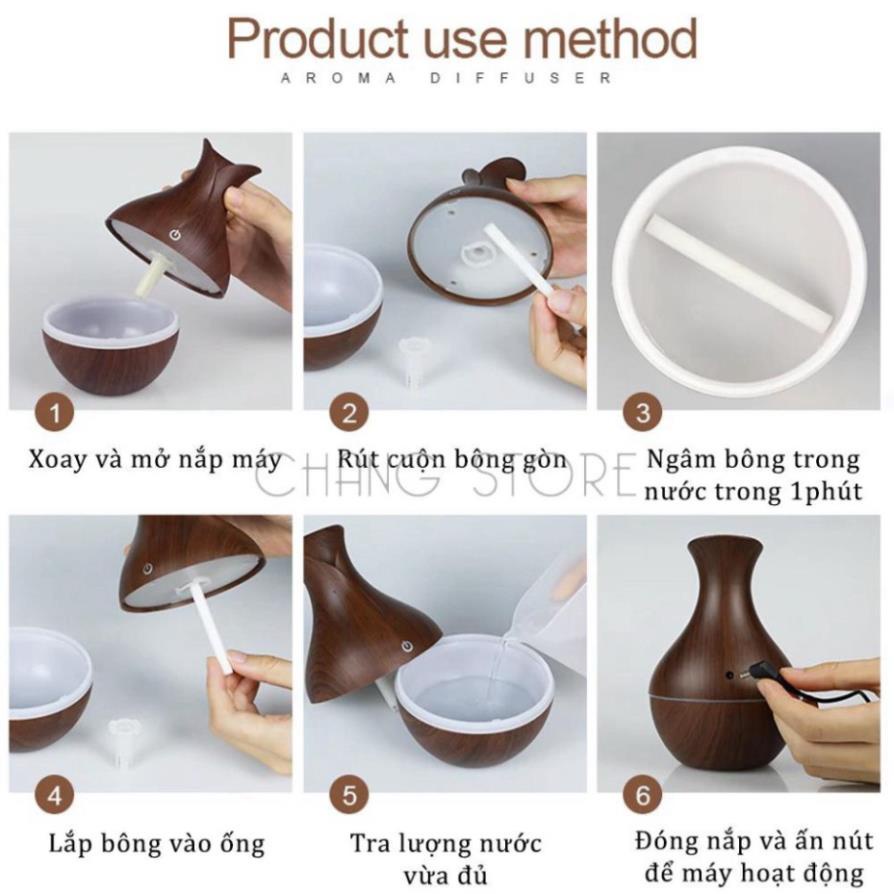 Product use method
AROMA DIFFUSER

1
Xoay và mở nắp máy

2
Rút cuộn bông gòn

3
Ngâm bông trong nước trong 1phút

CHANG STORE

4
Lắp bông vào ống

5
Tra lượng nước vừa đủ

6
Đóng nắp và ấn nút để máy hoạt động