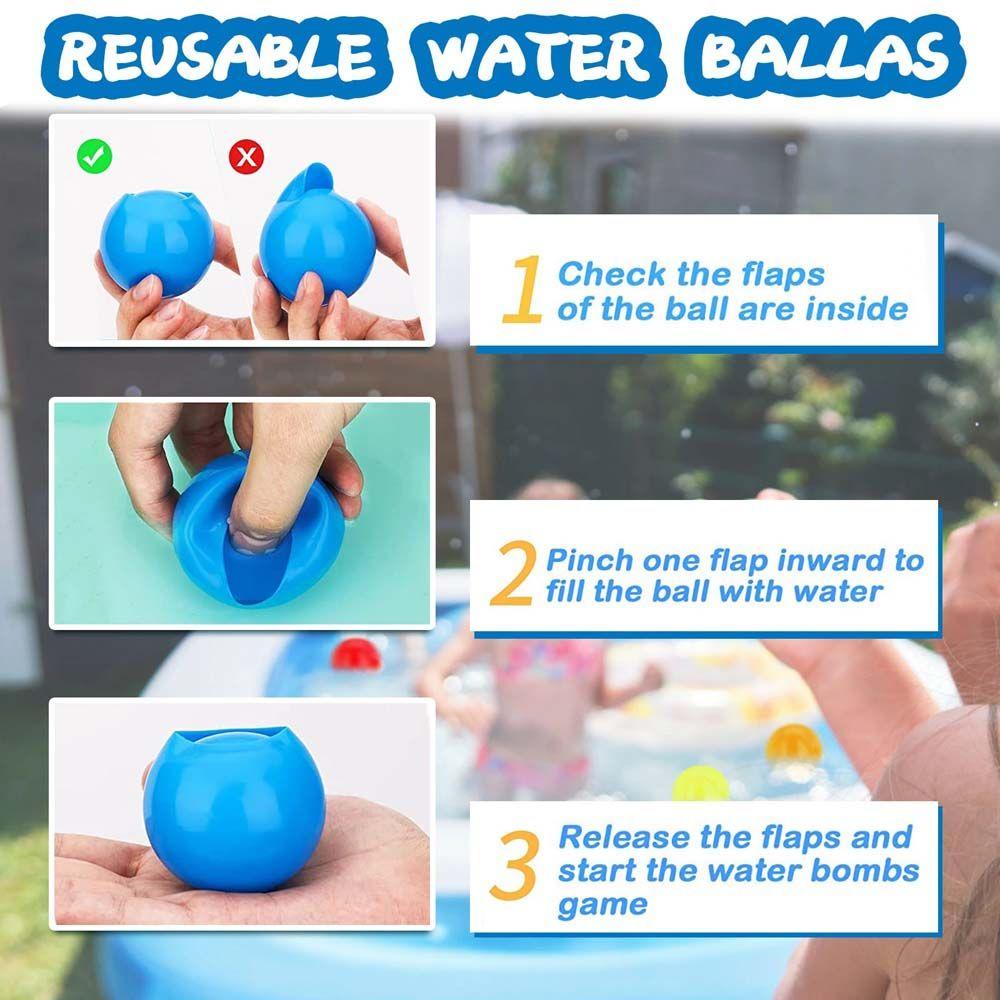 REUSABLE WATER BALLAS

1 Check the flaps of the ball are inside

2 Pinch one flap inward to fill the ball with water

3 Release the flaps and start the water bombs game