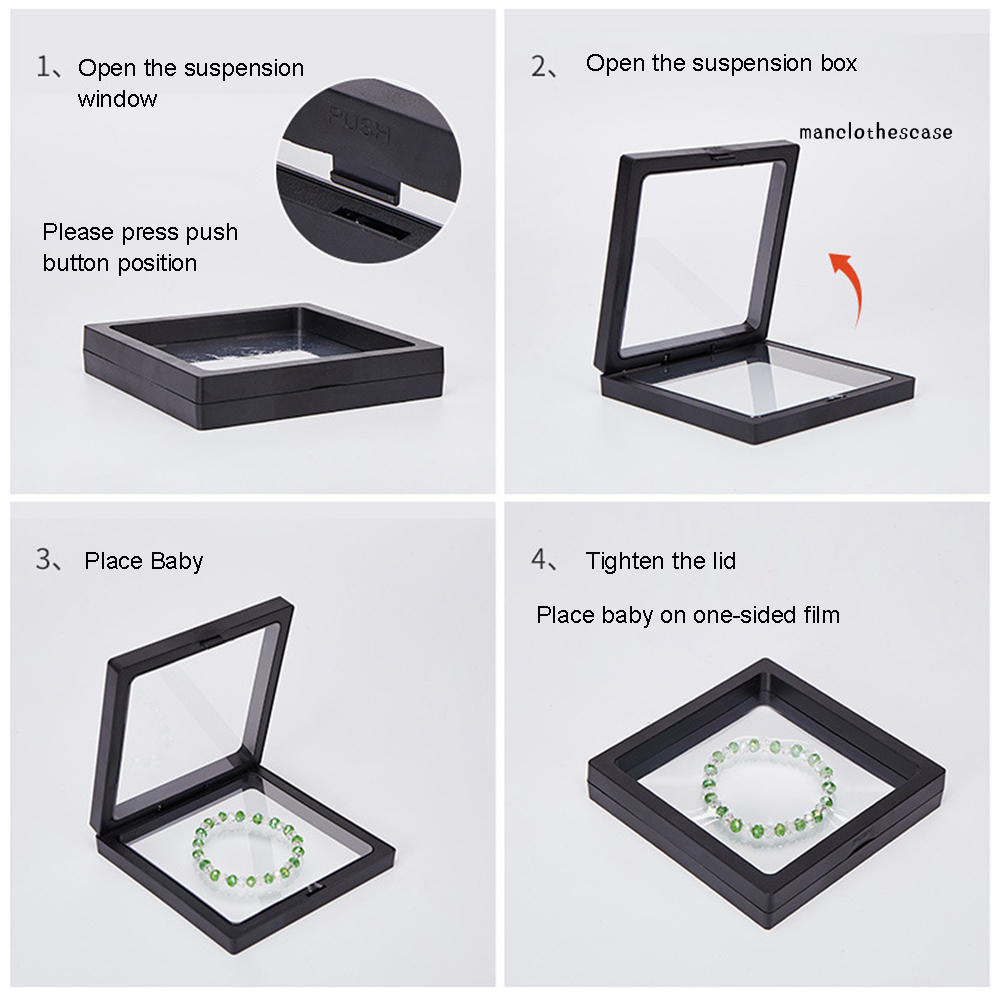 1、Open the suspension window

PUSH

Please press push button position

2、 Open the suspension box

manclothescase

3、 Place Baby

4、 Tighten the lid

Place baby on one-sided film