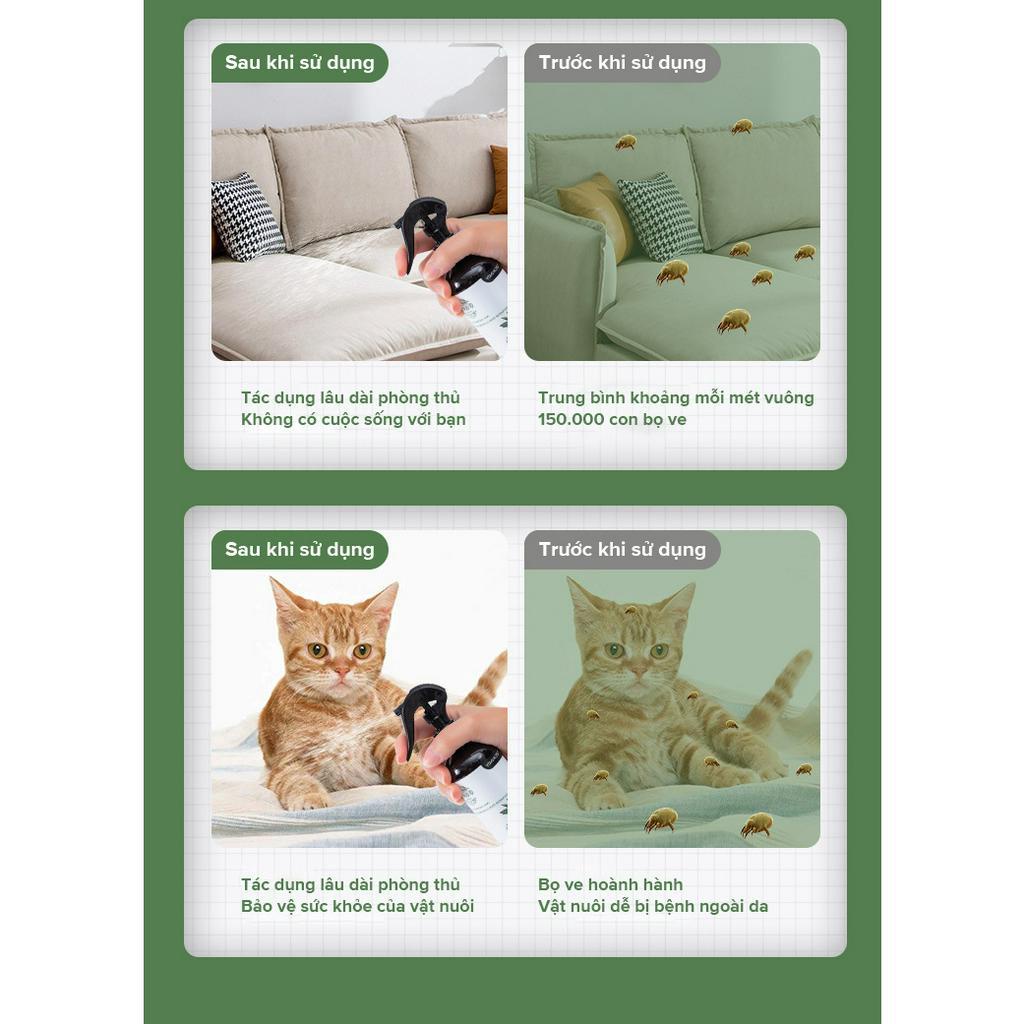 Sau khi sử dụng

Trước khi sử dụng

Tác dụng lâu dài phòng thủ
Không có cuộc sống với bạn

Trung bình khoảng mỗi mét vuông
150.000 con bọ ve

Sau khi sử dụng

Trước khi sử dụng

Tác dụng lâu dài phòng thủ
Bảo vệ sức khỏe của vật nuôi

Bọ ve hoành hành
Vật nuôi dễ bị bệnh ngoài da