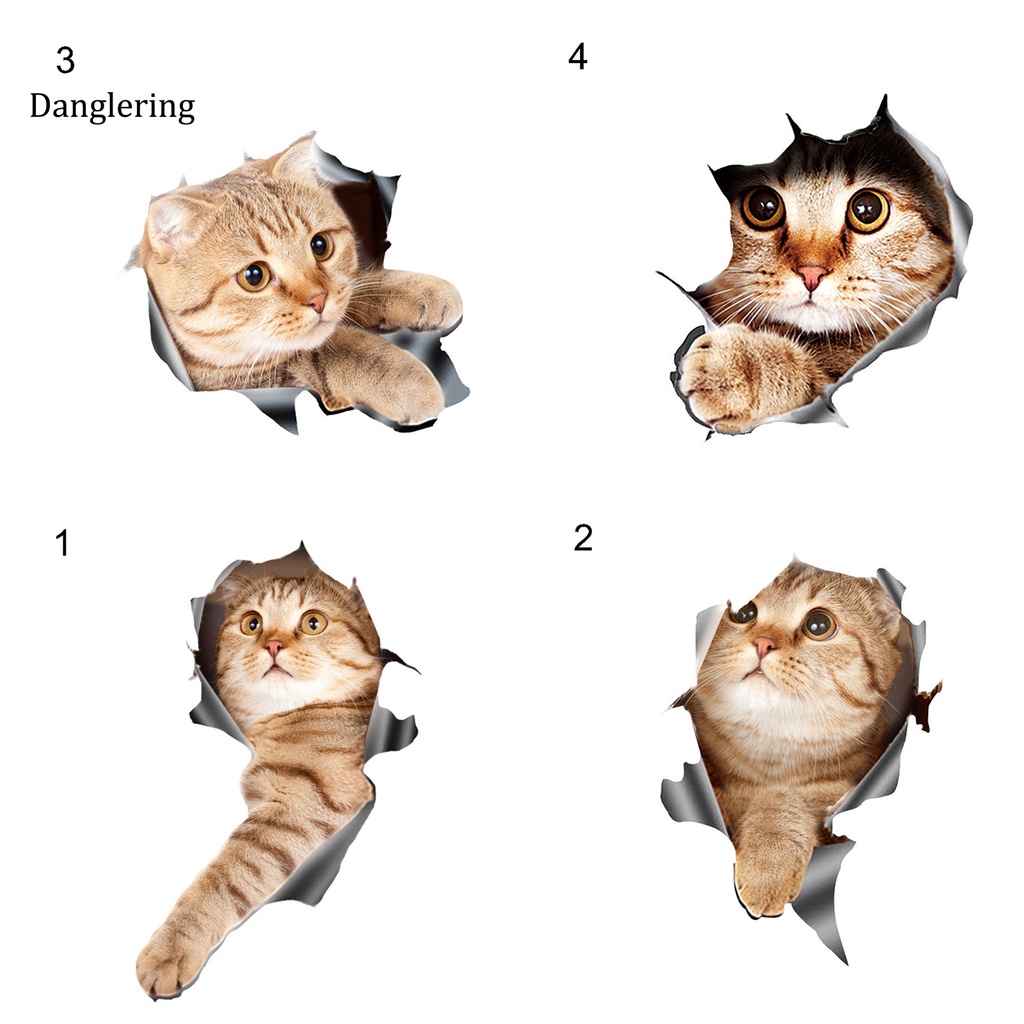 3
Danglering

4

1

2