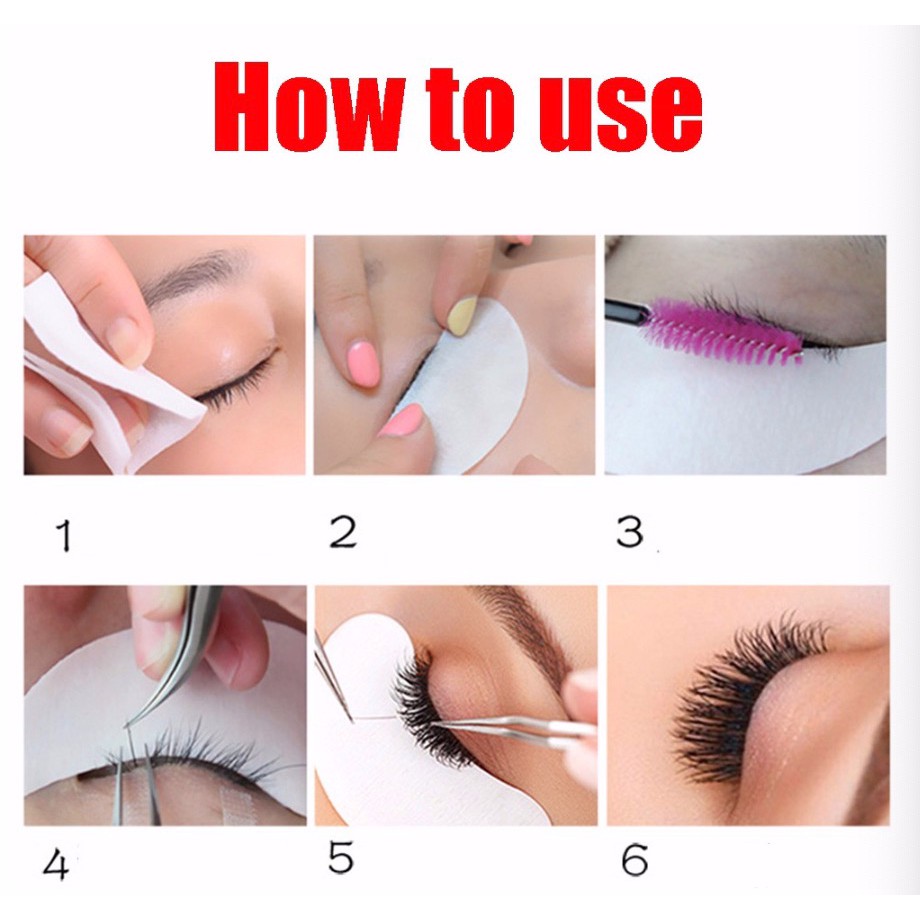 How to use

1

2

3

4

5

6