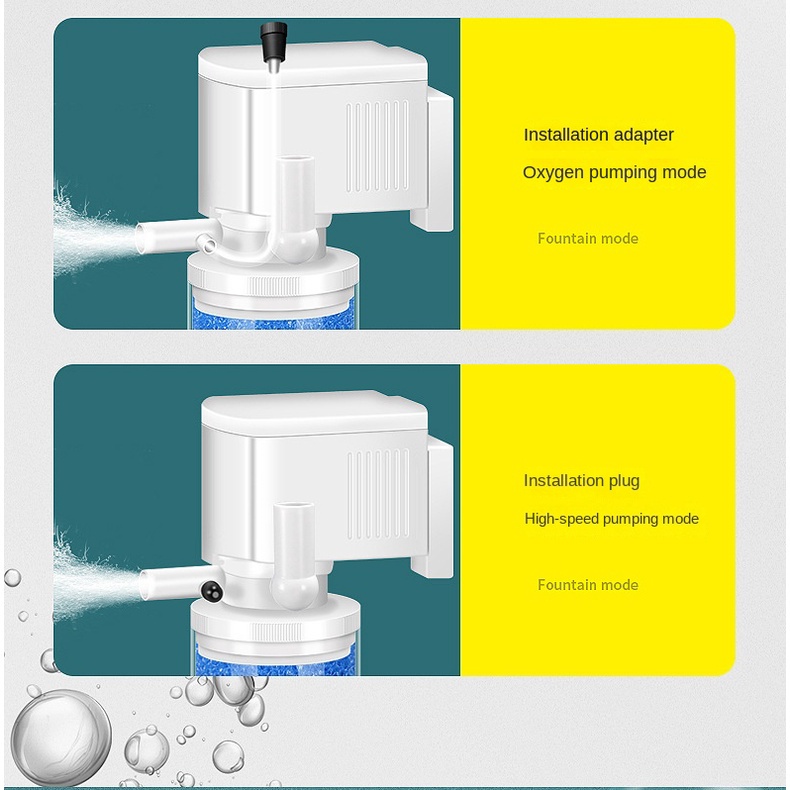 Installation adapter

Oxygen pumping mode

Fountain mode

Installation plug

High-speed pumping mode

Fountain mode