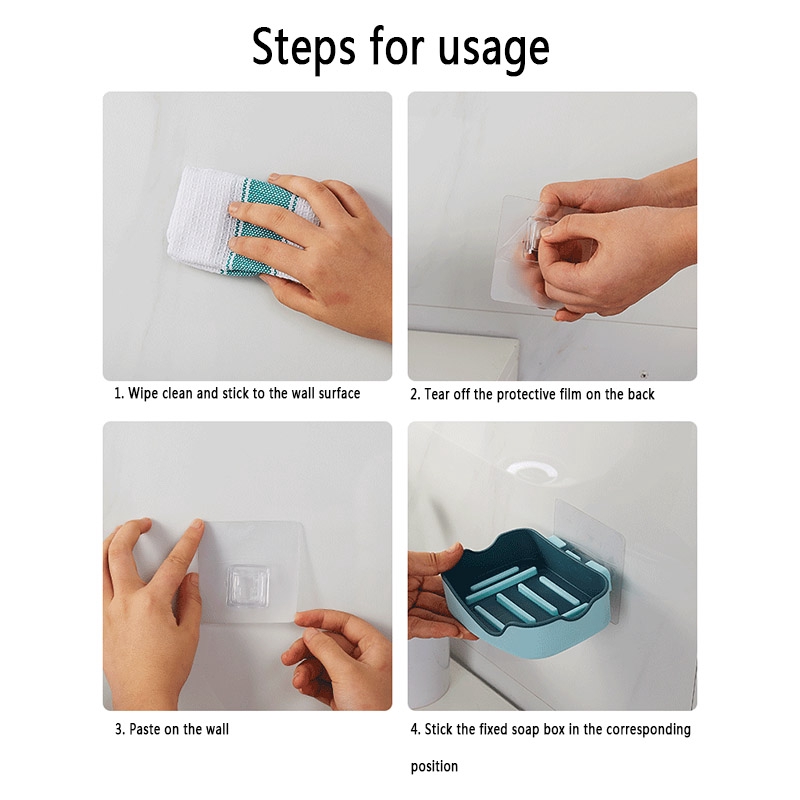 Steps for usage

1. Wipe clean and stick to the wall surface

2. Tear off the protective film on the back

3. Paste on the wall

4. Stick the fixed soap box in the corresponding position