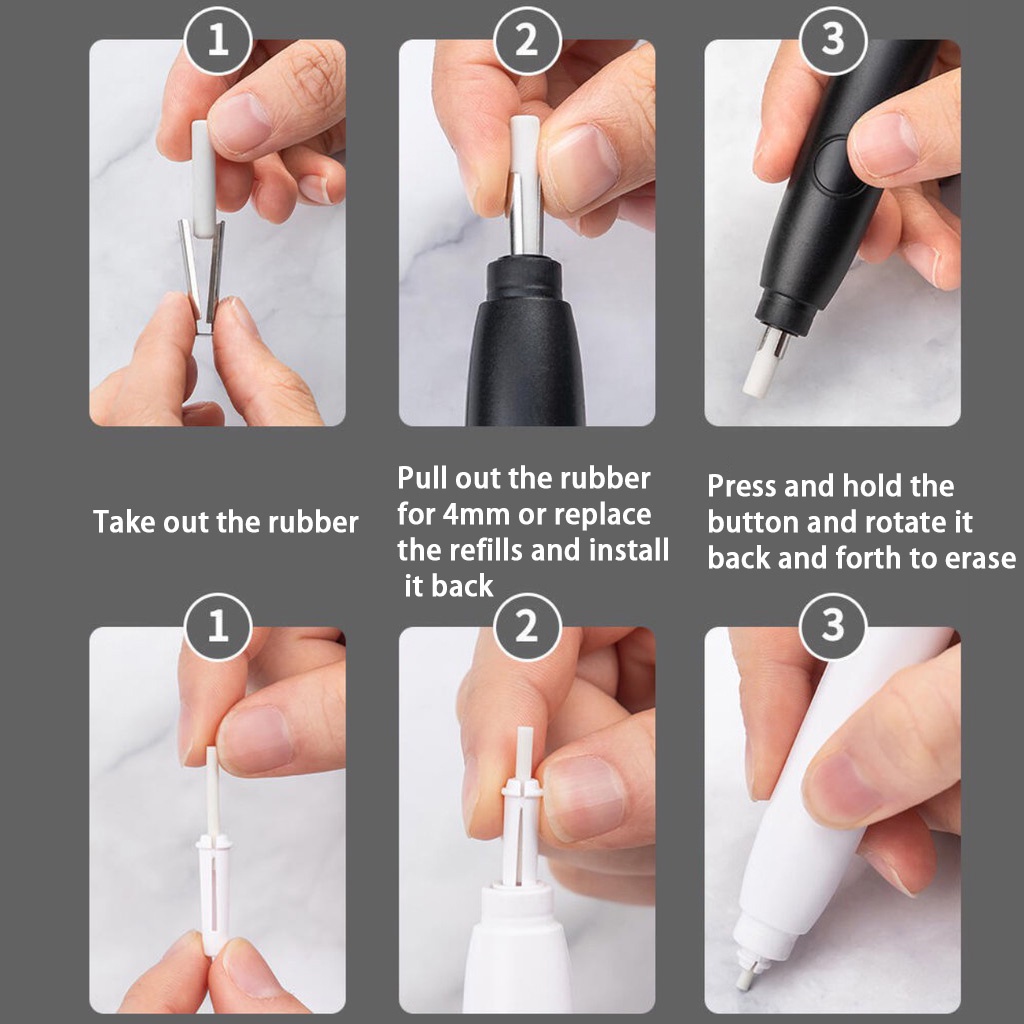 1

2

3

Take out the rubber

Pull out the rubber for 4mm or replace the refills and install it back

Press and hold the button and rotate it back and forth to erase

1

2

3