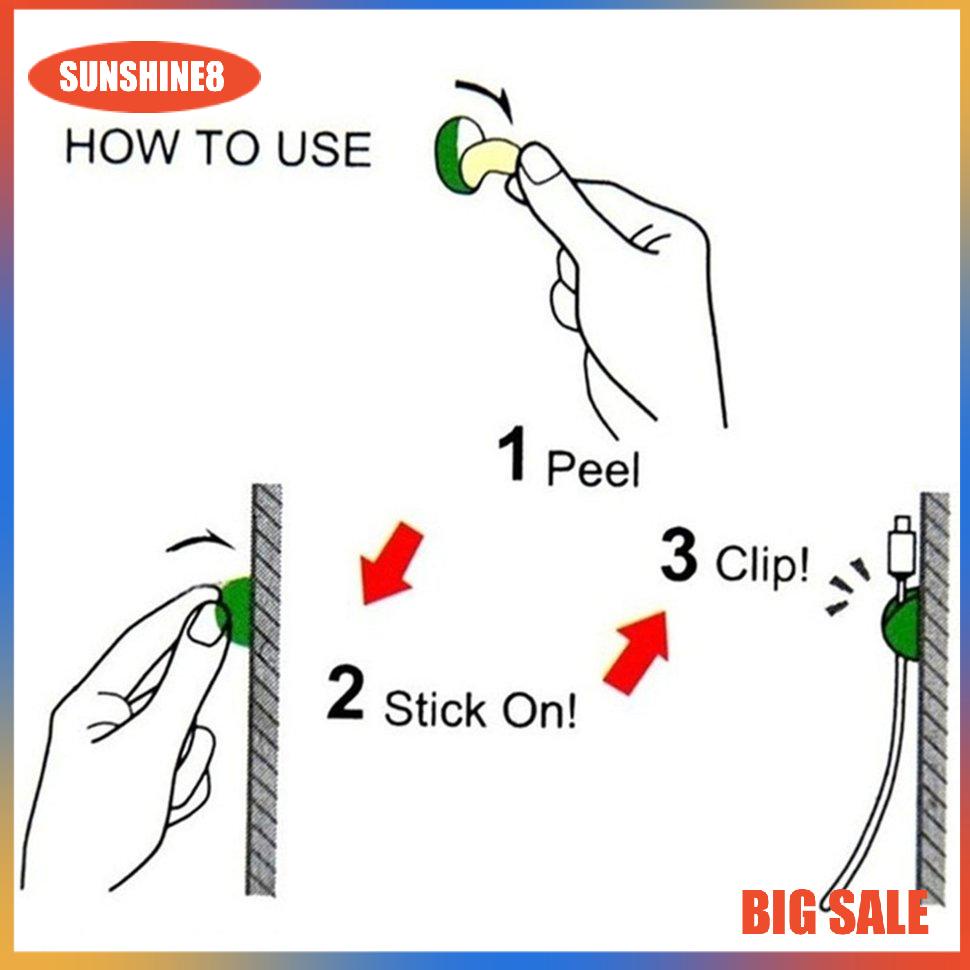 SUNSHINE8

HOW TO USE

1 Peel

2 Stick On!

3 Clip!

BIG SALE