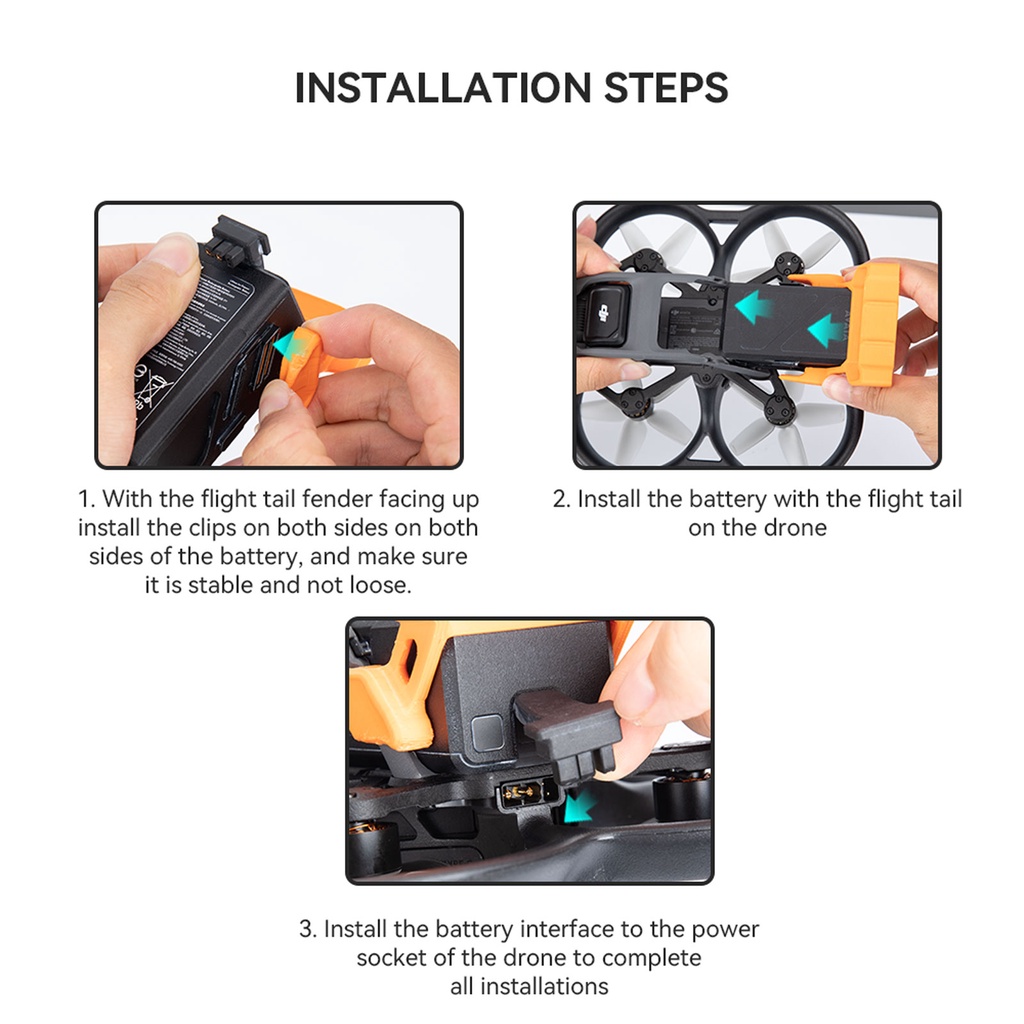 INSTALLATION STEPS

1. With the flight tail fender facing up install the clips on both sides on both sides of the battery, and make sure it is stable and not loose.

2. Install the battery with the flight tail on the drone

3. Install the battery interface to the power socket of the drone to complete all installations