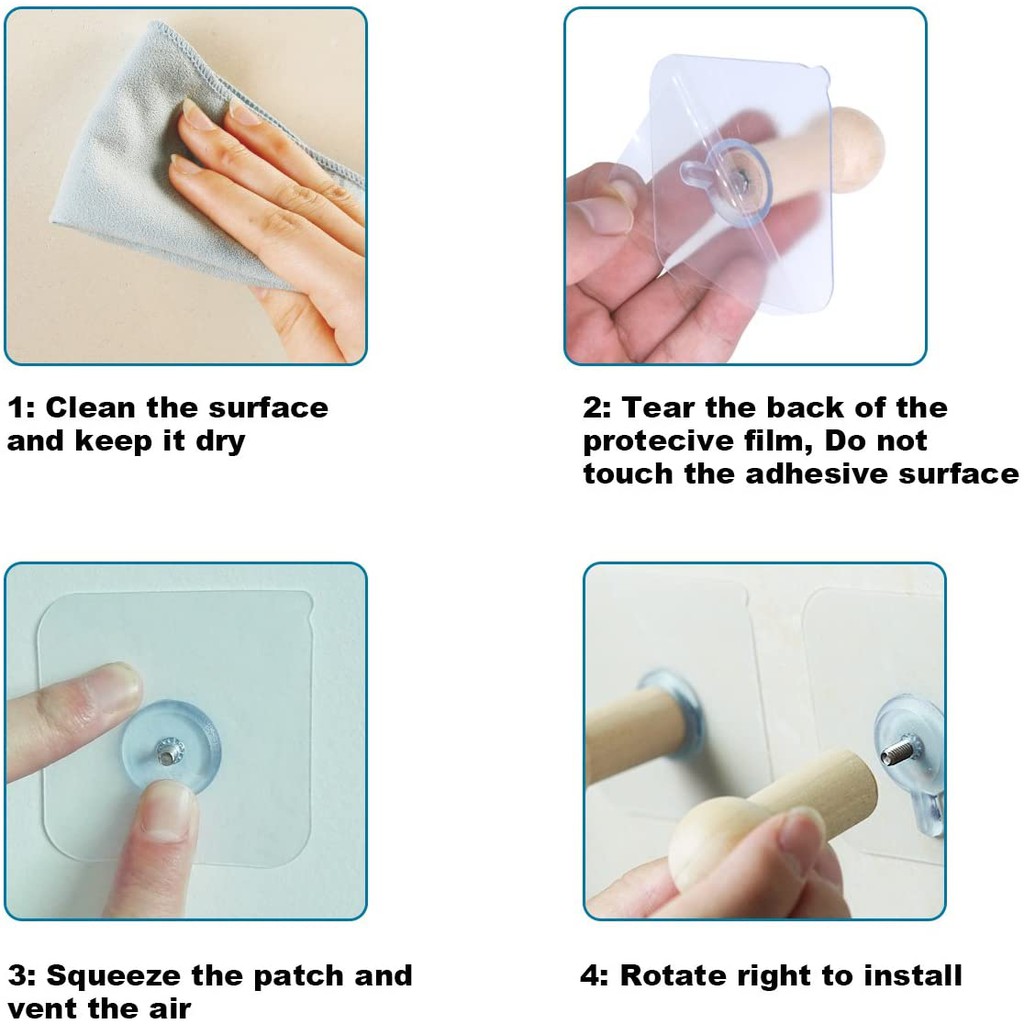 1: Clean the surface and keep it dry

2: Tear the back of the protecive film, Do not touch the adhesive surface

3: Squeeze the patch and vent the air

4: Rotate right to install