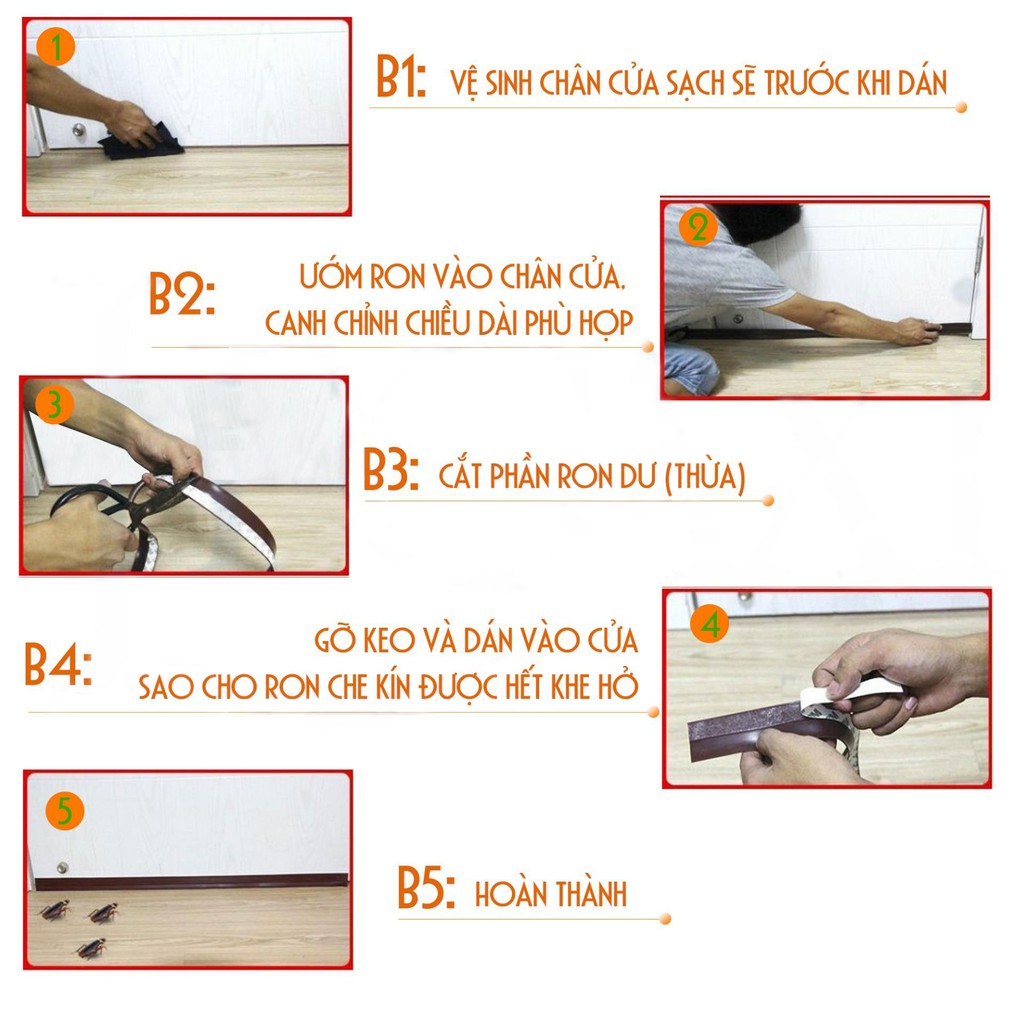 1

B1: VỆ SINH CHÂN CỬA SẠCH SẼ TRƯỚC KHI DÁN

2

B2: ƯỚM RON VÀO CHÂN CỬA. CANH CHỈNH CHIỀU DÀI PHÙ HỢP

3

B3: CẮT PHẦN RON DƯ (THỪA)

4

B4: GỠ KEO VÀ DÁN VÀO CỬA SAO CHO RON CHE KÍN ĐƯỢC HẾT KHE HỞ

5

B5: HOÀN THÀNH