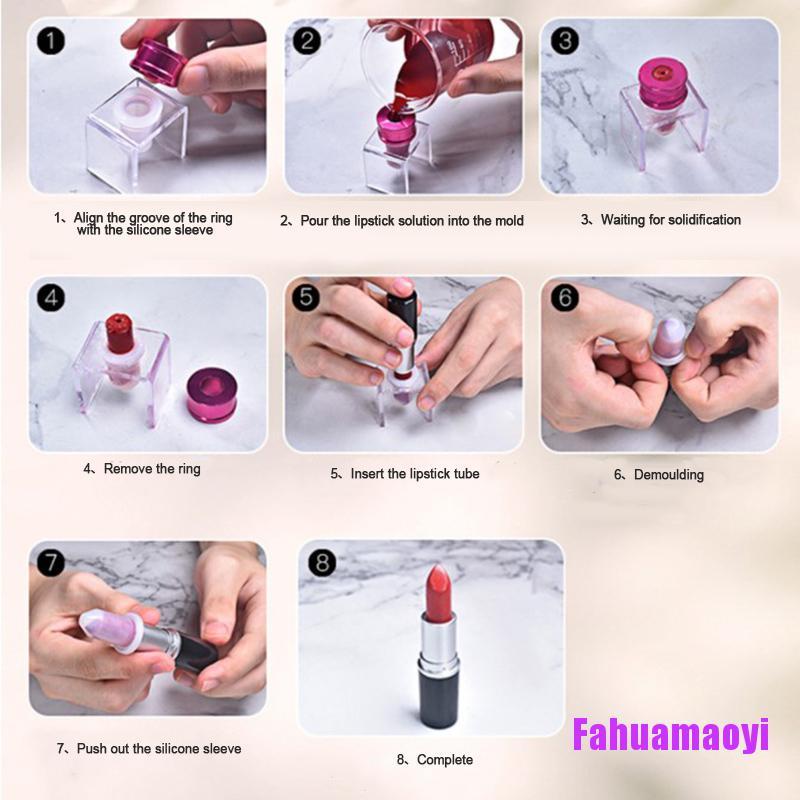 1

2

3

1、Align the groove of the ring with the silicone sleeve

2、Pour the lipstick solution into the mold

3、Waiting for solidification

4

5

6

4、Remove the ring

5、Insert the lipstick tube

6、Demoulding

7

8

7、Push out the silicone sleeve

8、Complete

Fahuamaoyi